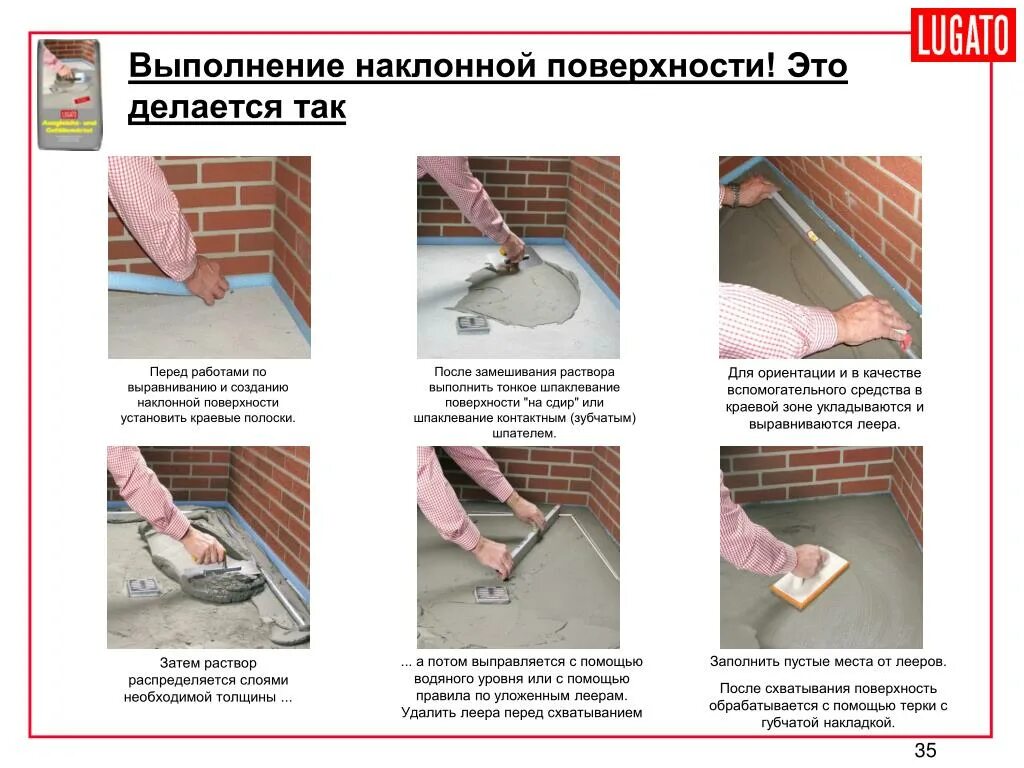 LUGATO

Выполнение наклонной поверхности! Это делается так

Перед работами по выравниванию и созданию наклонной поверхности установить краевые полоски.

После замешивания раствора выполнить тонкое шпаклевание поверхности "на сдир" или шпаклевание контактным (зубчатым) шпателем.

Для ориентации и в качестве вспомогательного средства в краевой зоне укладываются и выравниваются леера.

Затем раствор распределяется слоями необходимой толщины ...

... а потом выправляется с помощью водяного уровня или с помощью правила по уложенным леерам. Удалить леера перед схватыванием

Заполнить пустые места от лееров.

После схватывания поверхность обрабатывается с помощью терки с губчатой накладкой.

35