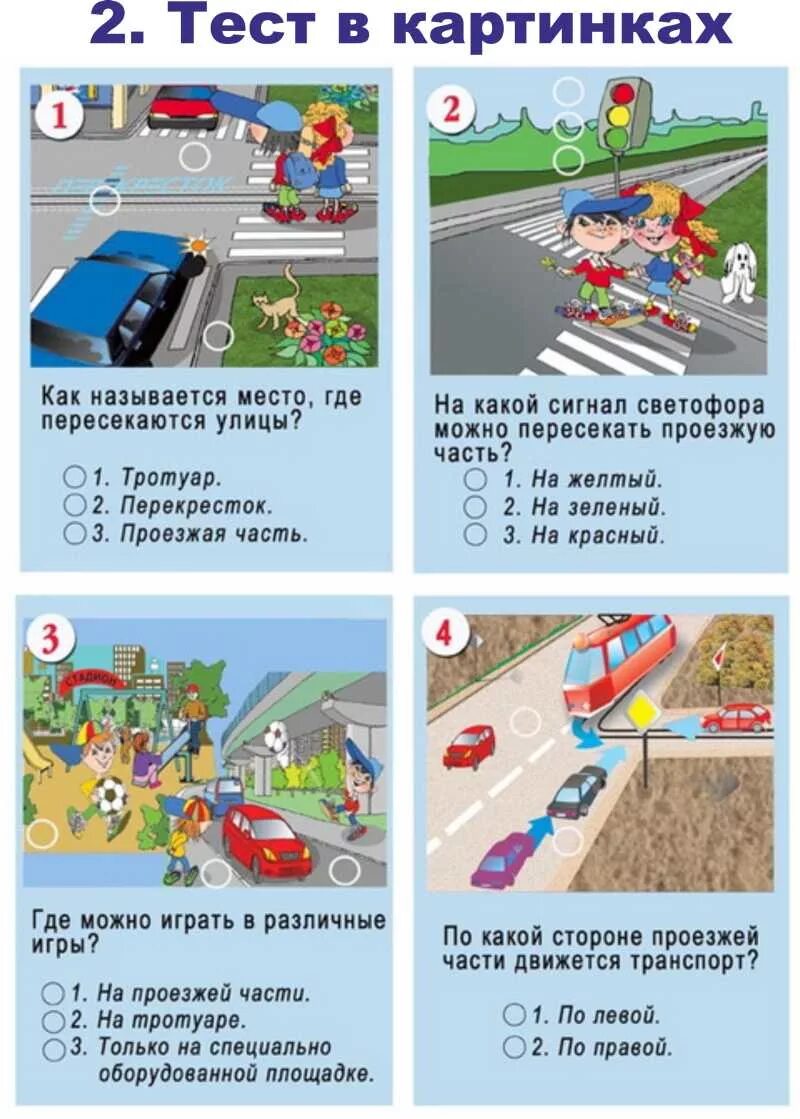 2. Тест в картинках

1

Как называется место, где пересекаются улицы?

1. Тротуар.
2. Перекресток.
3. Проезжая часть.

2

На какой сигнал светофора можно пересекать проезжую часть?

1. На желтый.
2. На зеленый.
3. На красный.

3

СТАДИОН

Где можно играть в различные игры?

1. На проезжей части.
2. На тротуаре.
3. Только на специально оборудованной площадке.

4

По какой стороне проезжей части движется транспорт?

1. По левой.
2. По правой.