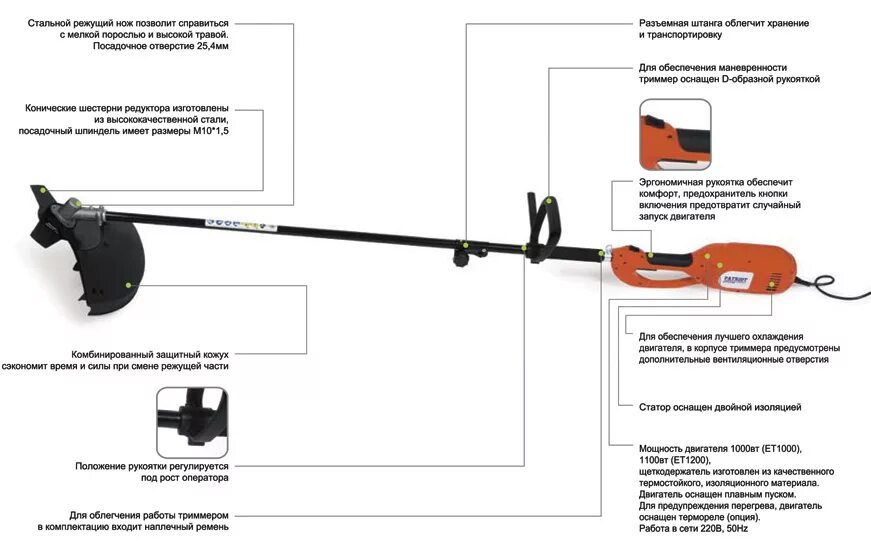 Стальной режущий нож позволит справиться с мелкой порослью и высокой травой. Посадочное отверстие 25,4мм

Конические шестерни редуктора изготовлены из высококачественной стали, посадочный шпиндель имеет размеры М10*1,5

Комбинированный защитный кожух сэкономит время и силы при смене режущей части

Положение рукоятки регулируется под рост оператора

Для облегчения работы триммером в комплектацию входит наплечный ремень

Разъемная штанга облегчит хранение и транспортировку

Для обеспечения маневренности триммер оснащен D-образной рукояткой

Эргономичная рукоятка обеспечит комфорт, предохранитель кнопки включения предотвратит случайный запуск двигателя

PATRIOT

Для обеспечения лучшего охлаждения двигателя, в корпусе триммера предусмотрены дополнительные вентиляционные отверстия

Статор оснащен двойной изоляцией

Мощность двигателя 1000вт (ET1000), 1100вт (ET1200),
щеткодержатель изготовлен из качественного термостойкого, изоляционного материала.
Двигатель оснащен плавным пуском.
Для предупреждения перегрева, двигатель оснащен термореле (опция).
Работа в сети 220В, 50Hz