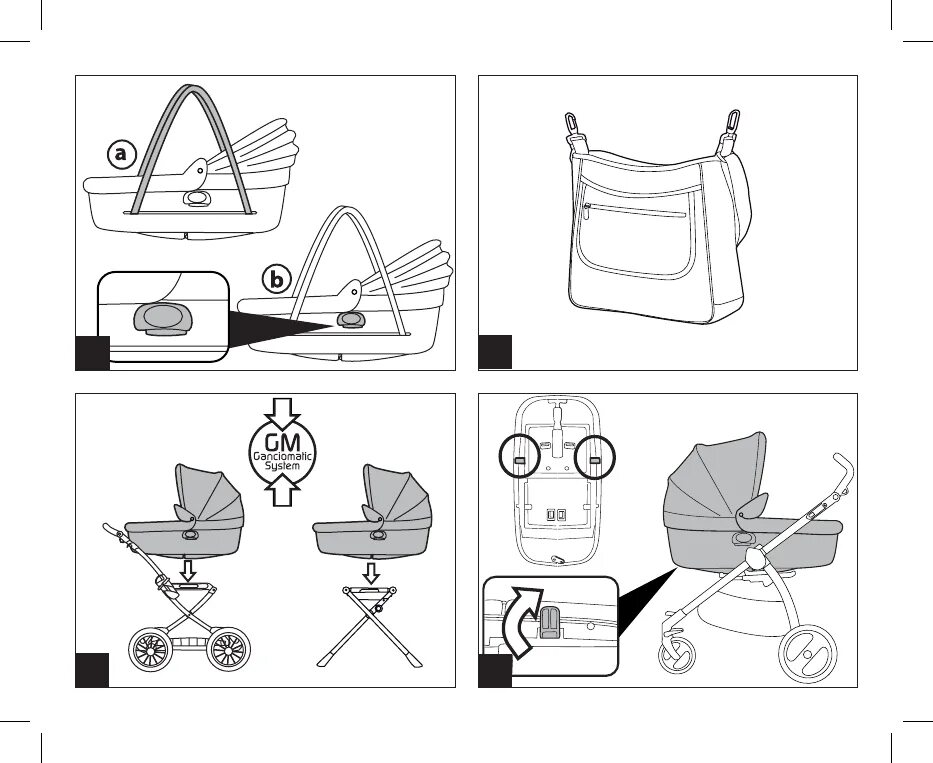 a

b

GM
Ganciomatic
System