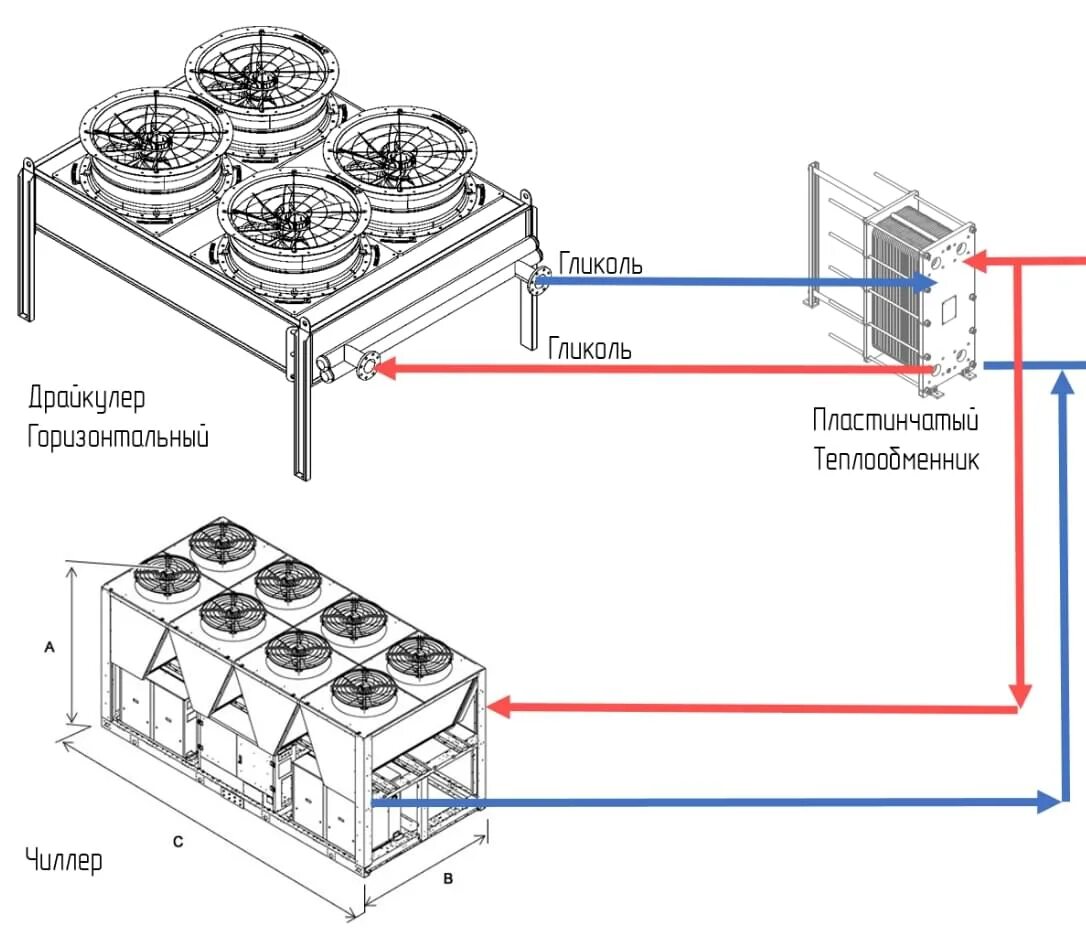 Гликоль

Гликоль

Драйкулер
Горизонтальный

Пластинчатый
Теплообменник

A

C

B

Чиллер