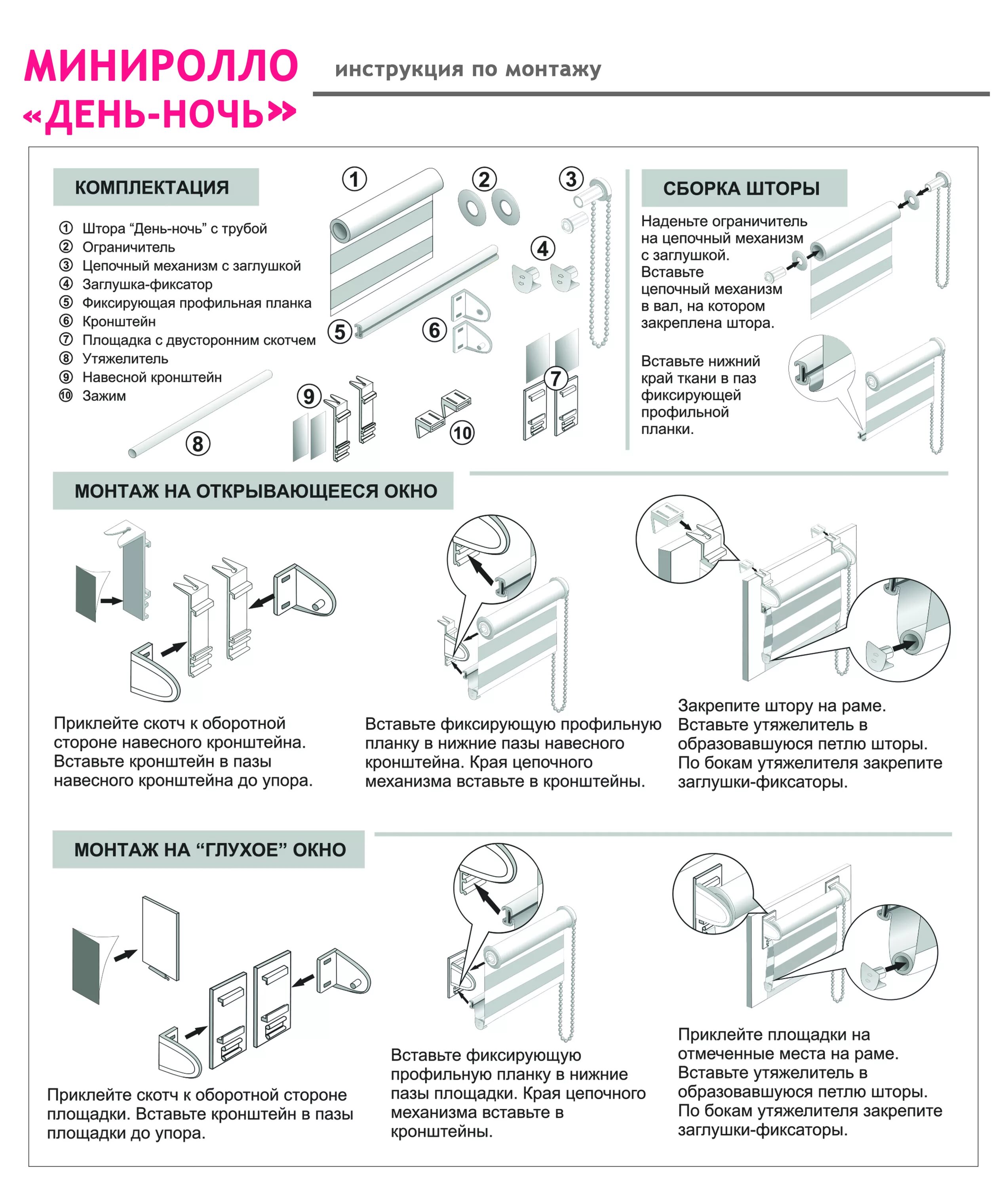 МИНИРОЛЛО «ДЕНЬ-НОЧЬ»

инструкция по монтажу

КОМПЛЕКТАЦИЯ

① Штора “День-ночь” с трубой
② Ограничитель
③ Цепочный механизм с заглушкой
④ Заглушка-фиксатор
⑤ Фиксирующая профильная планка
⑥ Кронштейн
⑦ Площадка с двусторонним скотчем
⑧ Утяжелитель
⑨ Навесной кронштейн
⑩ Зажим

1 2 3 4 5 6 7 8 9 10

СБОРКА ШТОРЫ

Наденьте ограничитель на цепочный механизм с заглушкой. Вставьте цепочный механизм в вал, на котором закреплена штора.

Вставьте нижний край ткани в паз фиксирующей профильной планки.

МОНТАЖ НА ОТКРЫВАЮЩЕЕСЯ ОКНО

Приклейте скотч к оборотной стороне навесного кронштейна. Вставьте кронштейн в пазы навесного кронштейна до упора.

Вставьте фиксирующую профильную планку в нижние пазы навесного кронштейна. Края цепочного механизма вставьте в кронштейны.

Закрепите штору на раме. Вставьте утяжелитель в образовавшуюся петлю шторы. По бокам утяжелителя закрепите заглушки-фиксаторы.

МОНТАЖ НА “ГЛУХОЕ” ОКНО

Приклейте скотч к оборотной стороне площадки. Вставьте кронштейн в пазы площадки до упора.

Вставьте фиксирующую профильную планку в нижние пазы площадки. Края цепочного механизма вставьте в кронштейны.

Приклейте площадки на отмеченные места на раме. Вставьте утяжелитель в образовавшуюся петлю шторы. По бокам утяжелителя закрепите заглушки-фиксаторы.