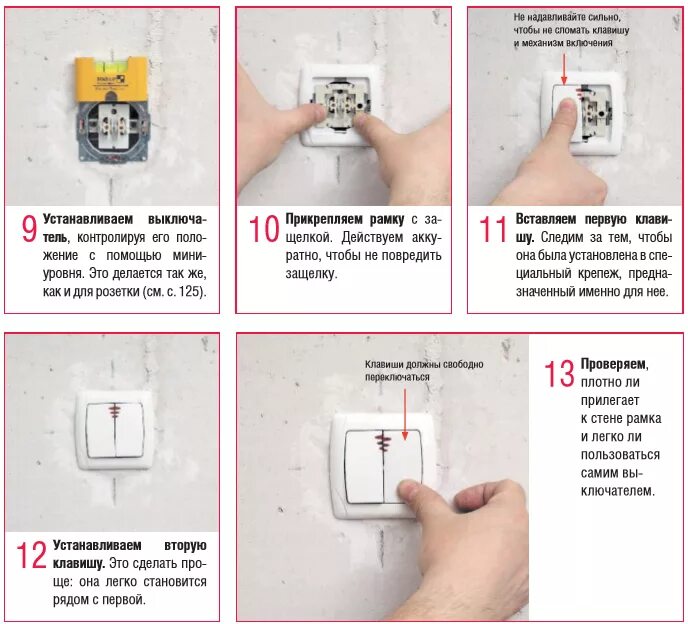 9 Устанавливаем выключатель, контролируя его положение с помощью миниуровня. Это делается так же, как и для розетки (см. с. 125).

10 Прикрепляем рамку с защелкой. Действуем аккуратно, чтобы не повредить защелку.

Не надавливайте сильно, чтобы не сломать клавишу и механизм включения

11 Вставляем первую клавишу. Следим за тем, чтобы она была установлена в специальный крепеж, предназначенный именно для нее.

12 Устанавливаем вторую клавишу. Это сделать проще: она легко становится рядом с первой.

Клавиши должны свободно переключаться

13 Проверяем, плотно ли прилегает к стене рамка и легко ли пользоваться самим выключателем.