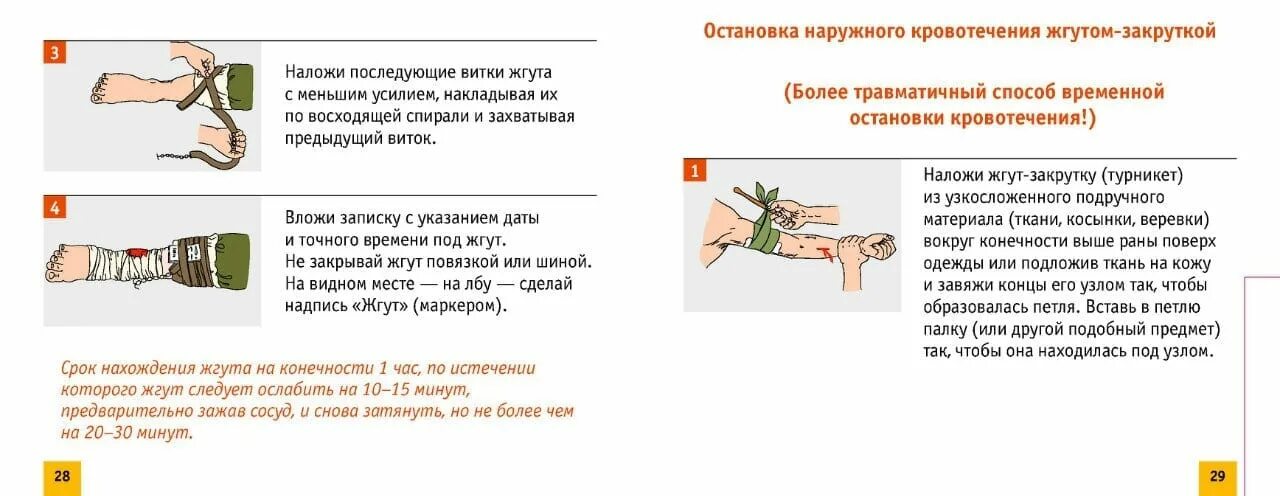 3

Наложи последующие витки жгута с меньшим усилием, накладывая их по восходящей спирали и захватывая предыдущий виток.

4

Вложи записку с указанием даты и точного времени под жгут. Не закрывай жгут повязкой или шиной. На видном месте — на лбу — сделай надпись «Жгут» (маркером).

Срок нахождения жгута на конечности 1 час, по истечении которого жгут следует ослабить на 10–15 минут, предварительно зажав сосуд, и снова затянуть, но не более чем на 20–30 минут.

28

Остановка наружного кровотечения жгутом-закруткой

(Более травматичный способ временной остановки кровотечения!)

1

Наложи жгут-закрутку (турникет) из узкосложенного подручного материала (ткани, косынки, веревки) вокруг конечности выше раны поверх одежды или подложив ткань на кожу и завяжи концы его узлом так, чтобы образовалась петля. Вставь в петлю палку (или другой подобный предмет) так, чтобы она находилась под узлом.

29