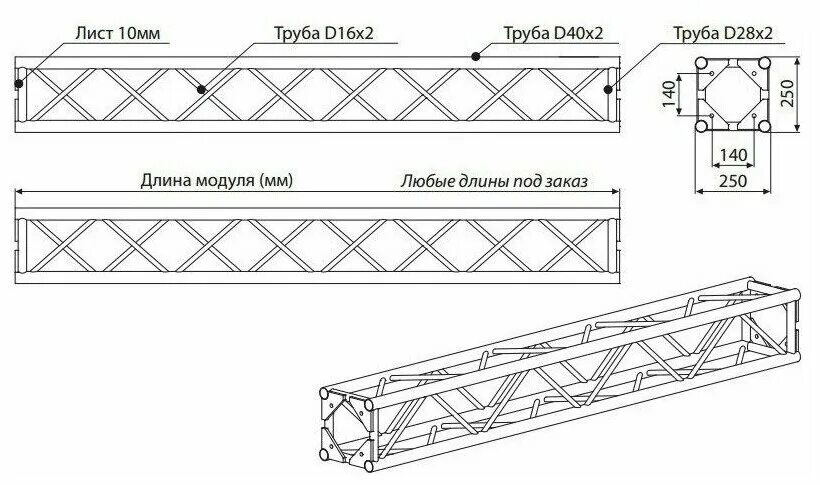 Лист 10мм
Труба D16x2
Труба D40x2
Труба D28x2

140
250
140
250

Длина модуля (мм)
Любые длины под заказ