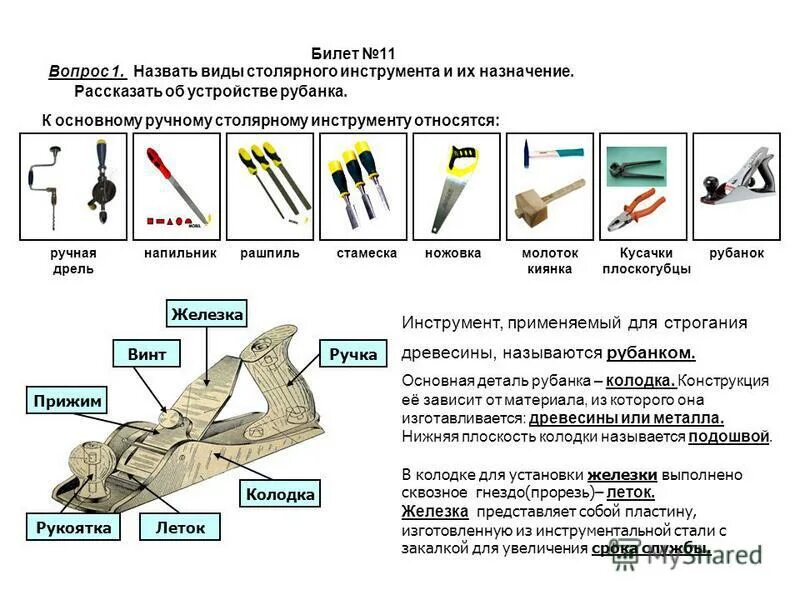 Билет №11
Вопрос 1. Назвать виды столярного инструмента и их назначение.
Рассказать об устройстве рубанка.

К основному ручному столярному инструменту относятся:

ручная дрель
напильник
рашпиль
стамеска
ножовка
молоток киянка
Кусачки плоскогубцы
рубанок

Железка
Винт
Ручка
Прижим
Колодка
Рукоятка
Леток

Инструмент, применяемый для строгания древесины, называются рубанком.

Основная деталь рубанка – колодка. Конструкция её зависит от материала, из которого она изготавливается: древесины или металла. Нижняя плоскость колодки называется подошвой.

В колодке для установки железки выполнено сквозное гнездо(прорезь)– леток.
Железка представляет собой пластину, изготовленную из инструментальной стали с закалкой для увеличения срока службы.

MyShared