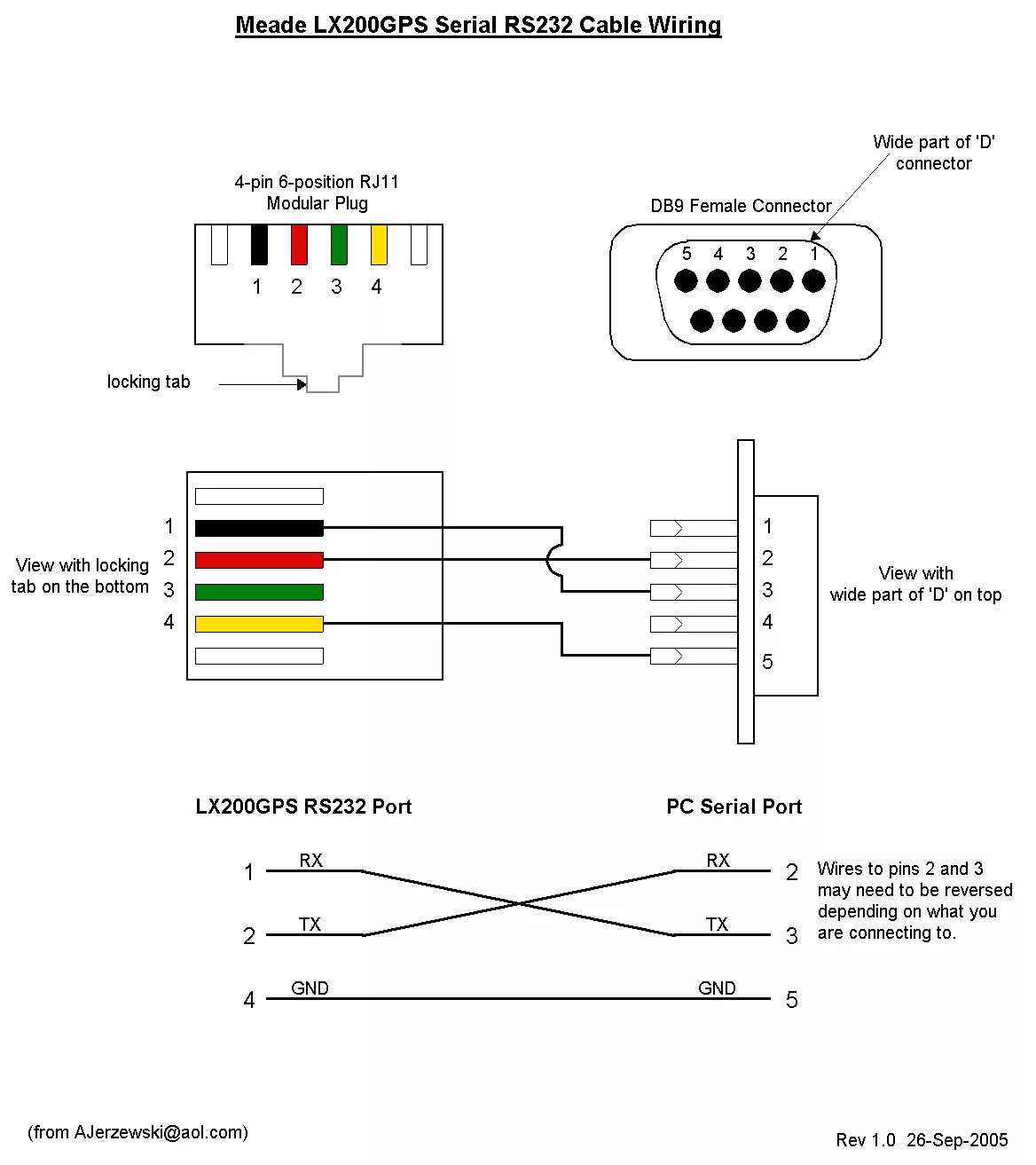 Meade LX200GPS Serial RS232 Cable Wiring

4-pin 6-position RJ11
Modular Plug

1 2 3 4

locking tab

Wide part of 'D' connector

DB9 Female Connector

5 4 3 2 1

View with locking tab on the bottom

1
2
3
4

1
2
3
4
5

View with wide part of 'D' on top

LX200GPS RS232 Port

PC Serial Port

1 RX

2 TX

4 GND

RX 2

TX 3

GND 5

Wires to pins 2 and 3 may need to be reversed depending on what you are connecting to.

(from AJerzewski@aol.com)

Rev 1.0 26-Sep-2005