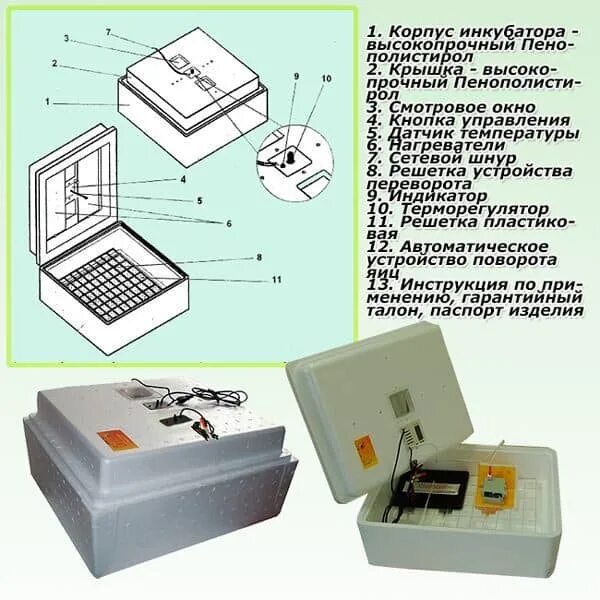 3
7
2
1
9
10
4
5
6
8
11

1. Корпус инкубатора - высокопрочный Пенополистирол
2. Крышка - высокопрочный Пенополистирол
3. Смотровое окно
4. Кнопка управления
5. Датчик температуры
6. Нагреватели
7. Сетевой шнур
8. Решетка устройства переворота
9. Индикатор
10. Терморегулятор
11. Решетка пластиковая
12. Автоматическое устройство поворота яиц
13. Инструкция по применению, гарантийный талон, паспорт изделия