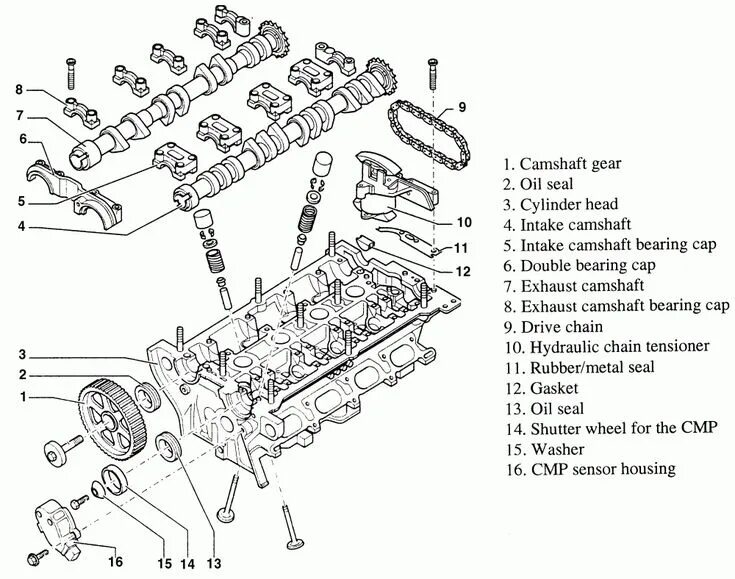 8
7
6
5
4
9
10
11
12
3
2
1
16
15
14
13

1. Camshaft gear
2. Oil seal
3. Cylinder head
4. Intake camshaft
5. Intake camshaft bearing cap
6. Double bearing cap
7. Exhaust camshaft
8. Exhaust camshaft bearing cap
9. Drive chain
10. Hydraulic chain tensioner
11. Rubber/metal seal
12. Gasket
13. Oil seal
14. Shutter wheel for the CMP
15. Washer
16. CMP sensor housing