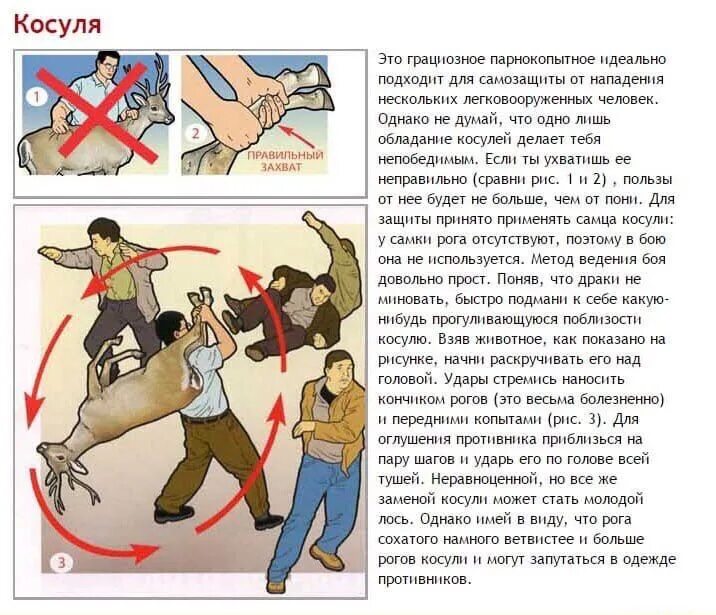 Косуля

1

2

ПРАВИЛЬНЫЙ ЗАХВАТ

3

Это грациозное парнокопытное идеально подходит для самозащиты от нападения нескольких легковооруженных человек. Однако не думай, что одно лишь обладание косулей делает тебя непобедимым. Если ты ухватишь ее неправильно (сравни рис. 1 и 2) , пользы от нее будет не больше, чем от пони. Для защиты принято применять самца косули: у самки рога отсутствуют, поэтому в бою она не используется. Метод ведения боя довольно прост. Поняв, что драки не миновать, быстро подмани к себе какую-нибудь прогуливающуюся поблизости косулю. Взяв животное, как показано на рисунке, начни раскручивать его над головой. Удары стремись наносить кончиком рогов (это весьма болезненно) и передними копытами (рис. 3). Для оглушения противника приблизься на пару шагов и ударь его по голове всей тушей. Неравноценной, но все же заменой косули может стать молодой лось. Однако имей в виду, что рога сохатого намного ветвистее и больше рогов косули и могут запутаться в одежде противников.