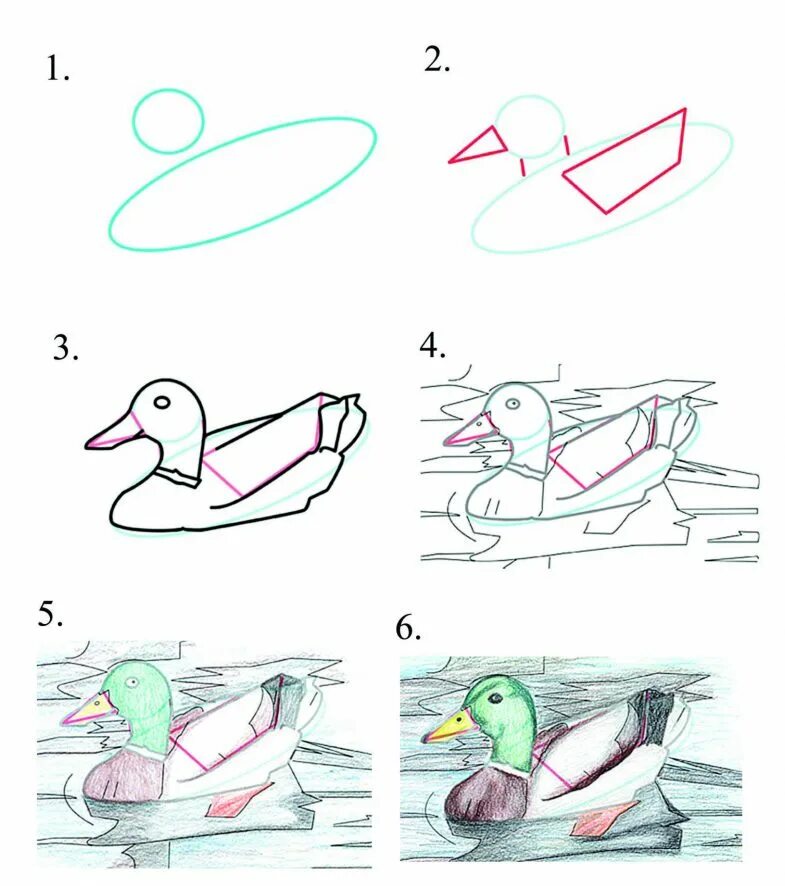 1.

2.

3.

4.

5.

6.