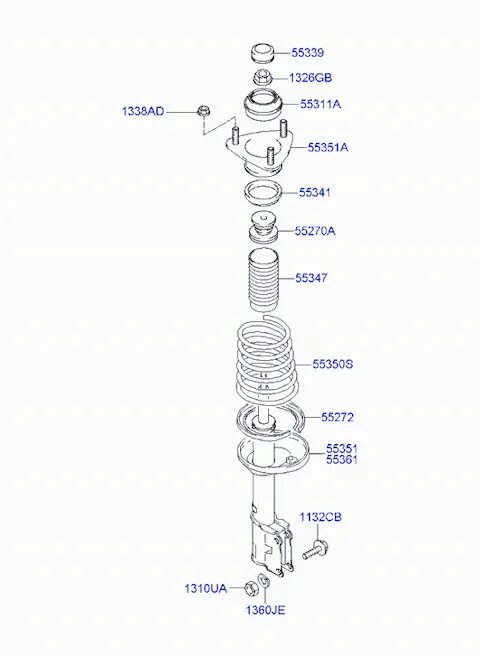 55339
1326GB
1338AD
55311A
55351A
55341
55270A
55347
55350S
55272
55351
55361
1132CB
1310UA
1360JE