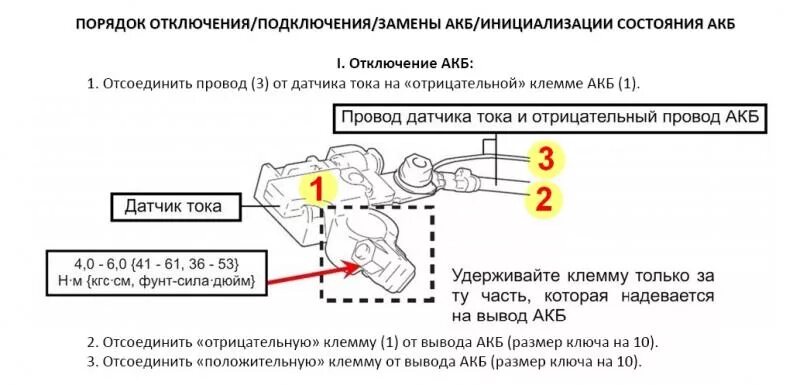 ПОРЯДОК ОТКЛЮЧЕНИЯ/ПОДКЛЮЧЕНИЯ/ЗАМЕНЫ АКБ/ИНИЦИАЛИЗАЦИИ СОСТОЯНИЯ АКБ

I. Отключение АКБ:

1. Отсоединить провод (3) от датчика тока на «отрицательной» клемме АКБ (1).

Провод датчика тока и отрицательный провод АКБ

3

2

1

Датчик тока

4,0 - 6,0 {41 - 61, 36 - 53} Н·м {кгс·см, фунт-сила·дюйм}

Удерживайте клемму только за ту часть, которая надевается на вывод АКБ

2. Отсоединить «отрицательную» клемму (1) от вывода АКБ (размер ключа на 10).

3. Отсоединить «положительную» клемму от вывода АКБ (размер ключа на 10).