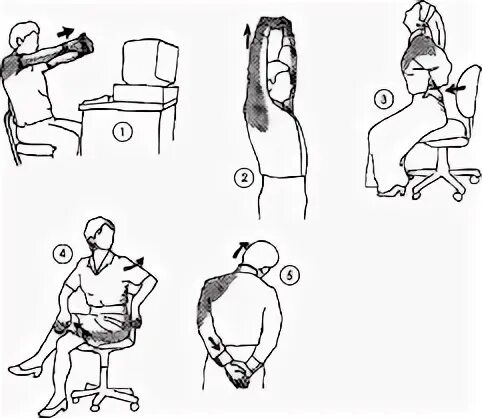 1

2

3

4

5