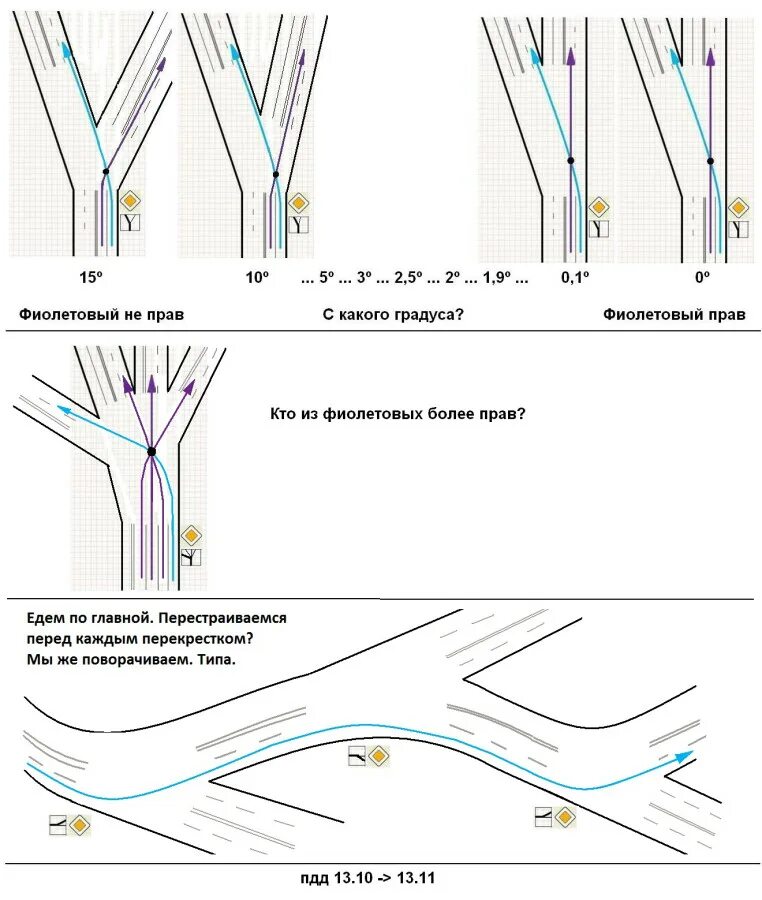 15º

10º

... 5º ... 3º ... 2,5º ... 2º ... 1,9º ...

0,1º

0º

Фиолетовый не прав

С какого градуса?

Фиолетовый прав

Кто из фиолетовых более прав?

Едем по главной. Перестраиваемся перед каждым перекрестком? Мы же поворачиваем. Типа.

пдд 13.10 -> 13.11