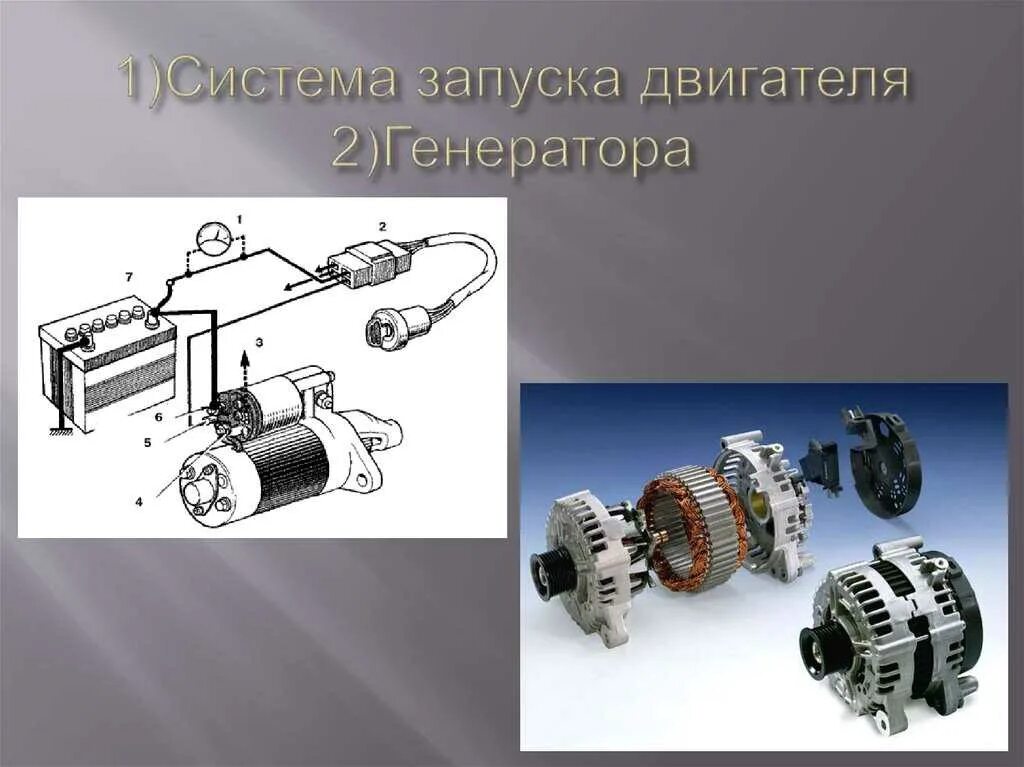 1)Система запуска двигателя
2)Генератора

1
2
7
3
6
5
4