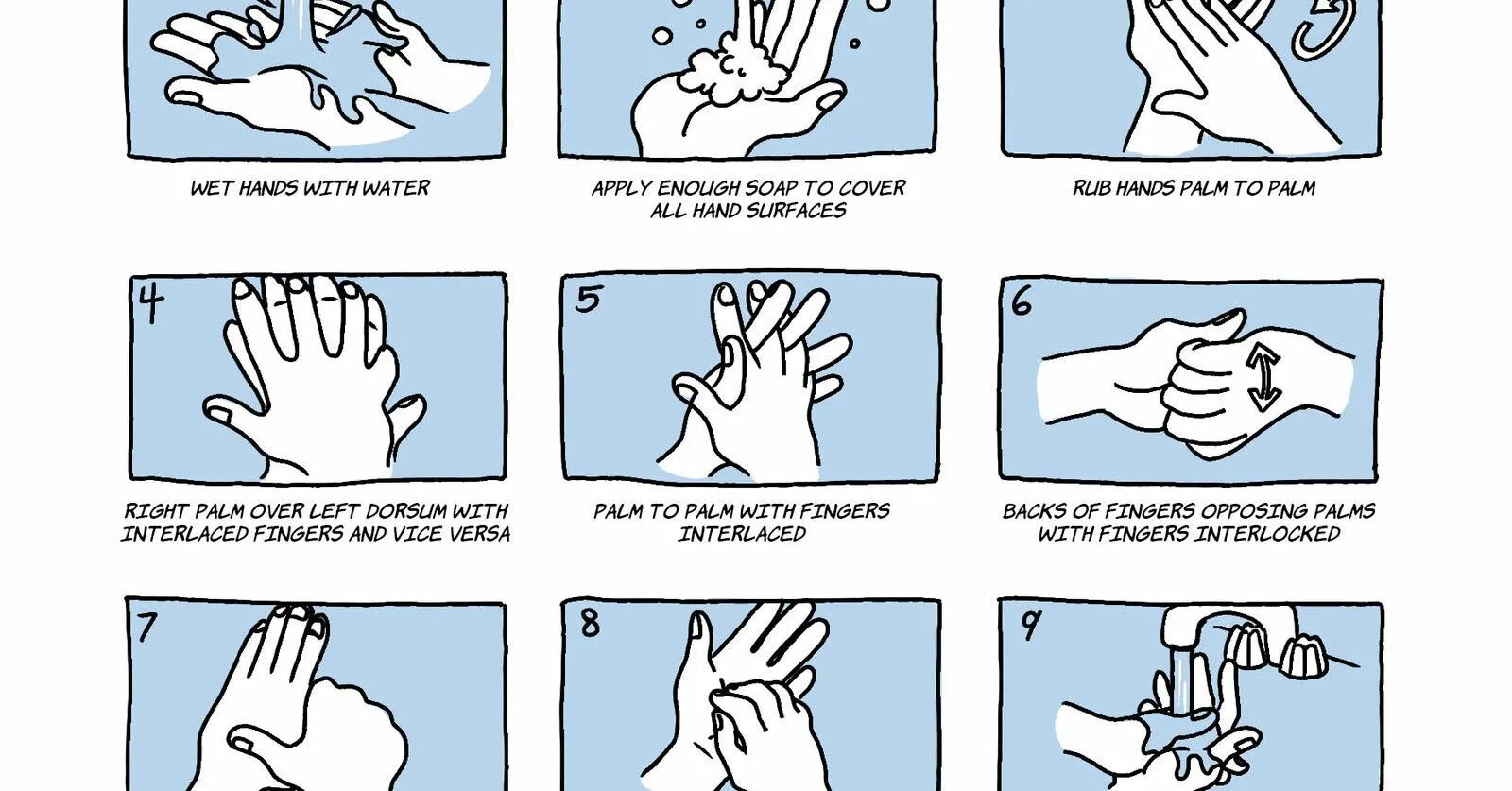 WET HANDS WITH WATER

APPLY ENOUGH SOAP TO COVER ALL HAND SURFACES

RUB HANDS PALM TO PALM

4

RIGHT PALM OVER LEFT DORSUM WITH INTERLACED FINGERS AND VICE VERSA

5

PALM TO PALM WITH FINGERS INTERLACED

6

BACKS OF FINGERS OPPOSING PALMS WITH FINGERS INTERLOCKED

7

8

9