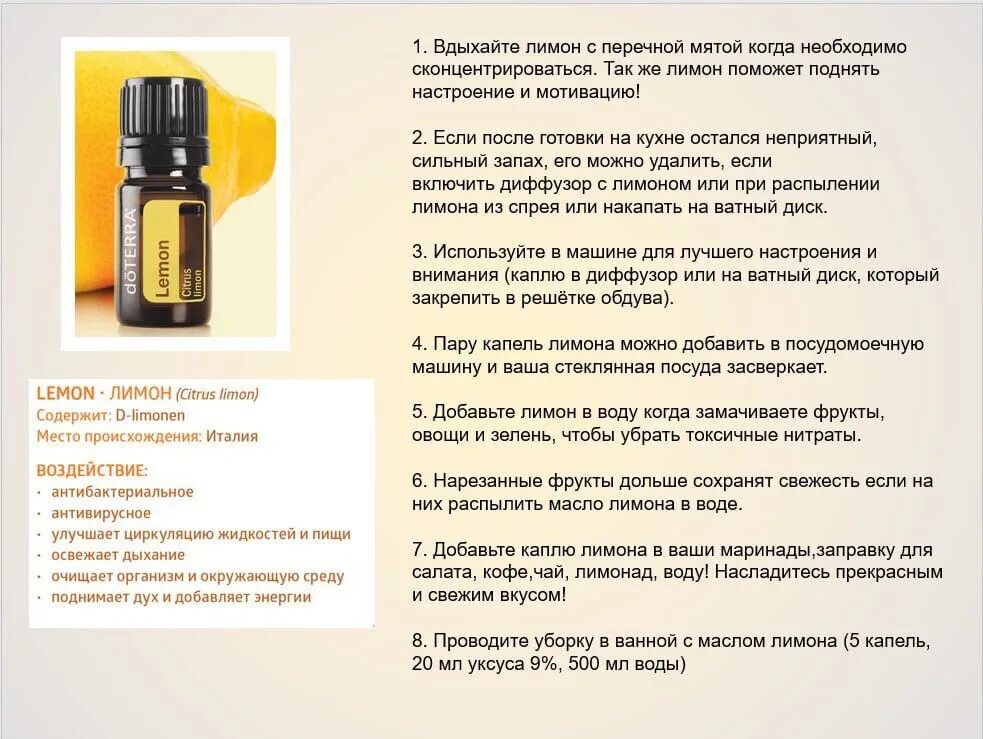 dōTERRA
Lemon
Citrus limon

LEMON · ЛИМОН (Citrus limon)
Содержит: D-limonen
Место происхождения: Италия

ВОЗДЕЙСТВИЕ:
· антибактериальное
· антивирусное
· улучшает циркуляцию жидкостей и пищи
· освежает дыхание
· очищает организм и окружающую среду
· поднимает дух и добавляет энергии

1. Вдыхайте лимон с перечной мятой когда необходимо сконцентрироваться. Так же лимон поможет поднять настроение и мотивацию!

2. Если после готовки на кухне остался неприятный, сильный запах, его можно удалить, если включить диффузор с лимоном или при распылении лимона из спрея или накапать на ватный диск.

3. Используйте в машине для лучшего настроения и внимания (каплю в диффузор или на ватный диск, который закрепить в решётке обдува).

4. Пару капель лимона можно добавить в посудомоечную машину и ваша стеклянная посуда засверкает.

5. Добавьте лимон в воду когда замачиваете фрукты, овощи и зелень, чтобы убрать токсичные нитраты.

6. Нарезанные фрукты дольше сохранят свежесть если на них распылить масло лимона в воде.

7. Добавьте каплю лимона в ваши маринады,заправку для салата, кофе,чай, лимонад, воду! Насладитесь прекрасным и свежим вкусом!

8. Проводите уборку в ванной с маслом лимона (5 капель, 20 мл уксуса 9%, 500 мл воды)