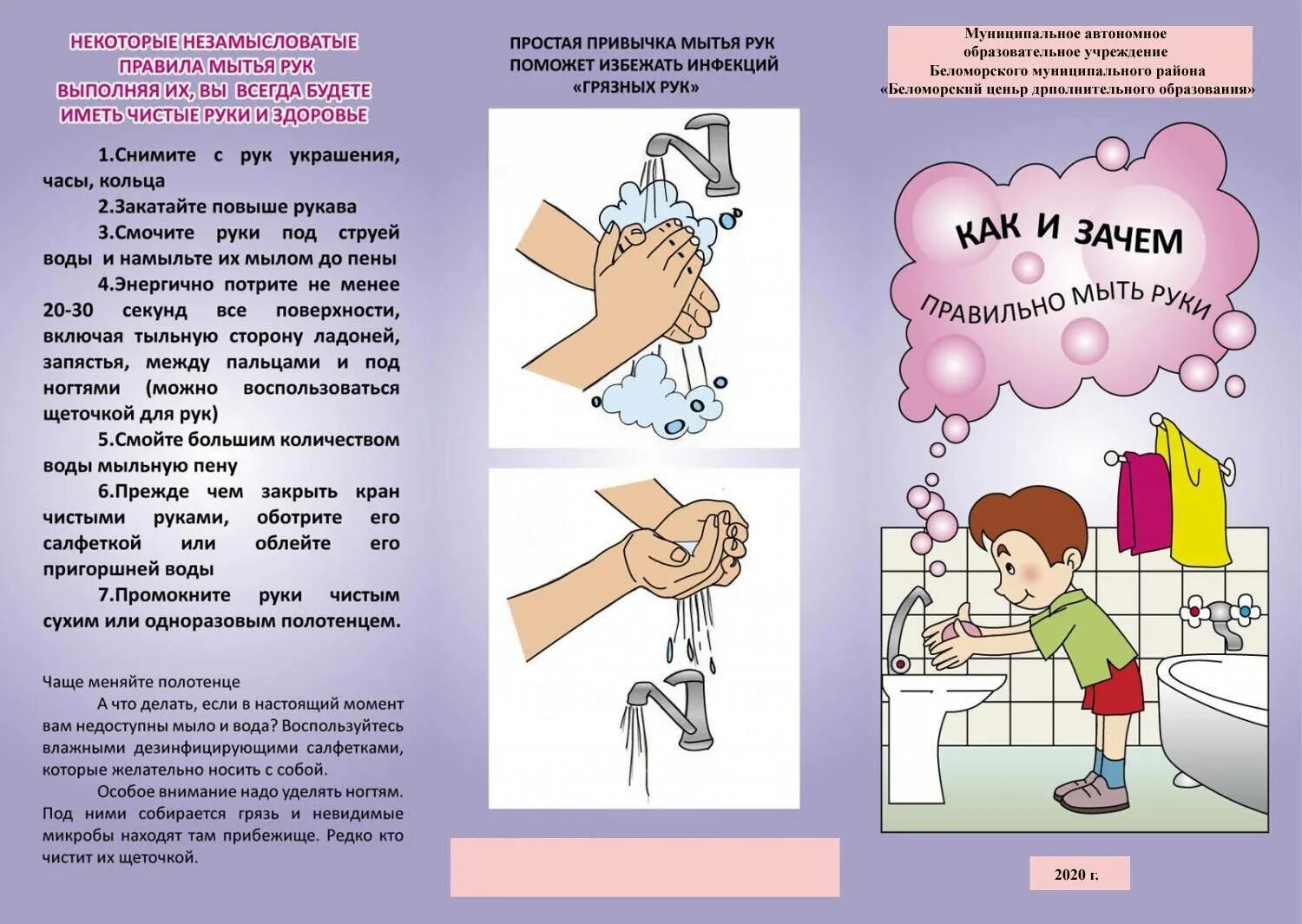 НЕКОТОРЫЕ НЕЗАМЫСЛОВАТЫЕ ПРАВИЛА МЫТЬЯ РУК ВЫПОЛНЯЯ ИХ, ВЫ ВСЕГДА БУДЕТЕ ИМЕТЬ ЧИСТЫЕ РУКИ И ЗДОРОВЬЕ

1.Снимите с рук украшения, часы, кольца

2.Закатайте повыше рукава

3.Смочите руки под струей воды и намыльте их мылом до пены

4.Энергично потрите не менее 20-30 секунд все поверхности, включая тыльную сторону ладоней, запястья, между пальцами и под ногтями (можно воспользоваться щеточкой для рук)

5.Смойте большим количеством воды мыльную пену

6.Прежде чем закрыть кран чистыми руками, оботрите его салфеткой или облейте его пригоршней воды

7.Промокните руки чистым сухим или одноразовым полотенцем.

Чаще меняйте полотенце

А что делать, если в настоящий момент вам недоступны мыло и вода? Воспользуйтесь влажными дезинфицирующими салфетками, которые желательно носить с собой.

Особое внимание надо уделять ногтям. Под ними собирается грязь и невидимые микробы находят там прибежище. Редко кто чистит их щеточкой.

ПРОСТАЯ ПРИВЫЧКА МЫТЬЯ РУК ПОМОЖЕТ ИЗБЕЖАТЬ ИНФЕКЦИЙ «ГРЯЗНЫХ РУК»

Муниципальное автономное образовательное учреждение Беломорского муниципального района «Беломорский ценьр дрполнительного образования»

КАК И ЗАЧЕМ ПРАВИЛЬНО МЫТЬ РУКИ

2020 г.