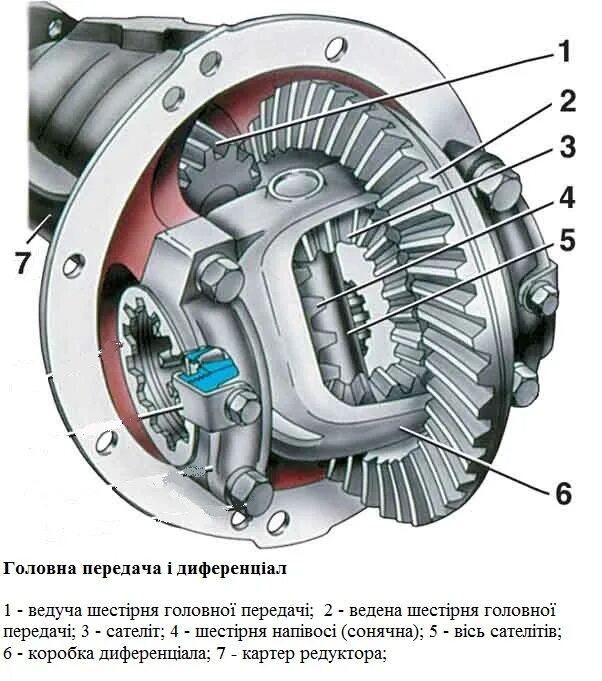 1
2
3
4
5
7
6

Головна передача і диференціал

1 - ведуча шестірня головної передачі; 2 - ведена шестірня головної передачі; 3 - сателіт; 4 - шестірня напівосі (сонячна); 5 - вісь сателітів; 6 - коробка диференціала; 7 - картер редуктора;