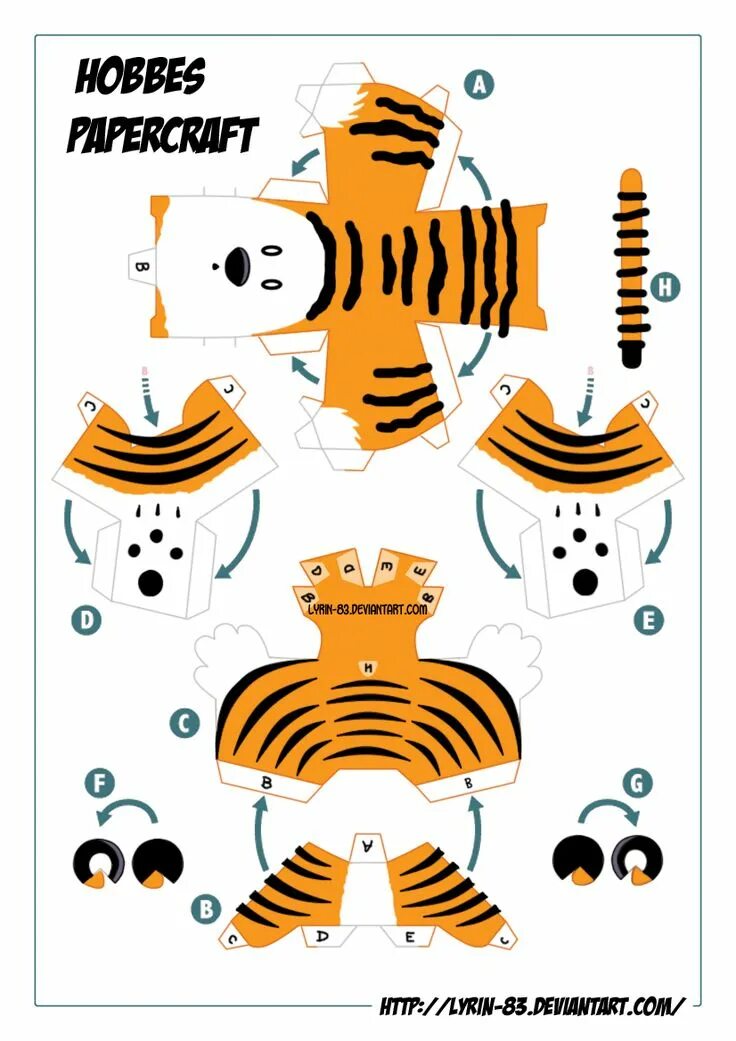 HOBBES PAPERCRAFT

A

B

H

B

C

C

B

C

C

D

E

D

D

E

E

LYRIN-83.DEVIANTART.COM

H

C

B

B

F

G

A

B

C

D

E

C

HTTP://LYRIN-83.DEVIANTART.COM/