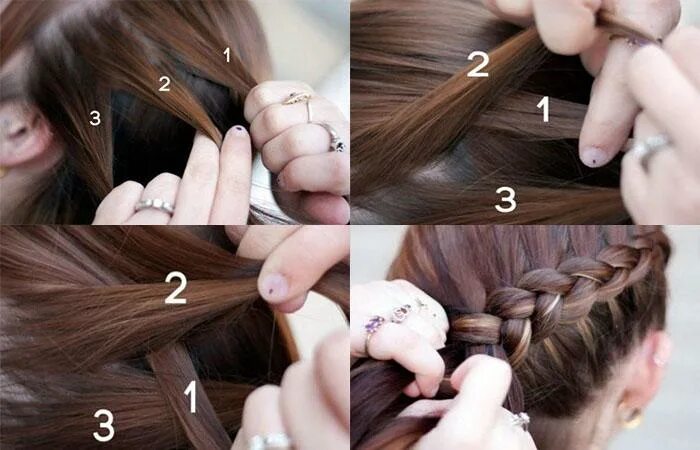 1
2
3

2
1
3

2
1
3