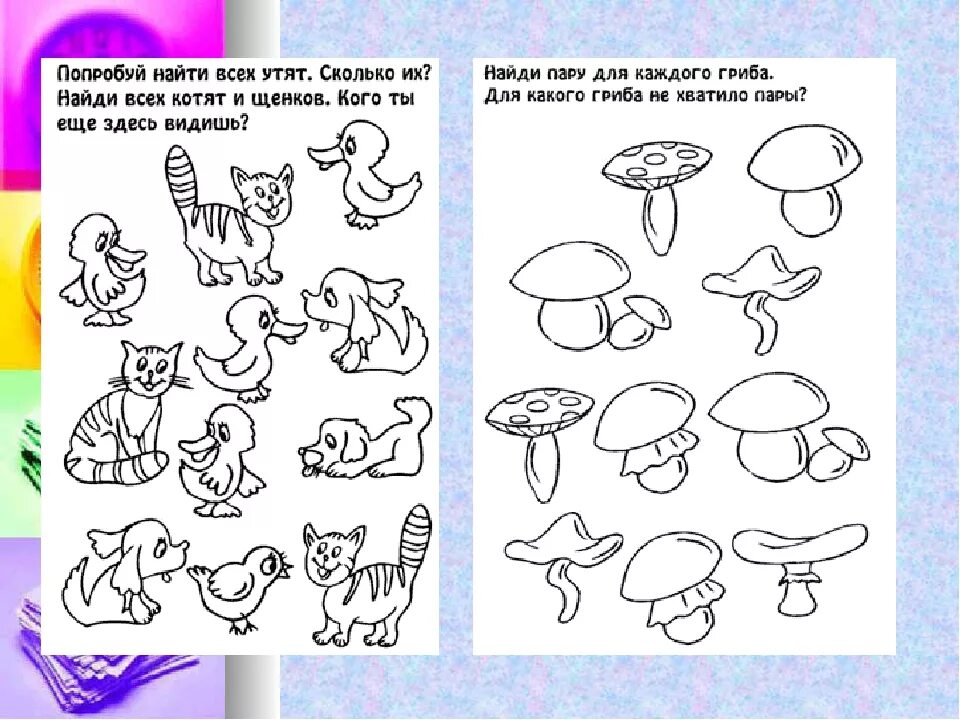 Попробуй найти всех утят. Сколько их? Найди всех котят и щенков. Кого ты еще здесь видишь?

Найди пару для каждого гриба. Для какого гриба не хватило пары?