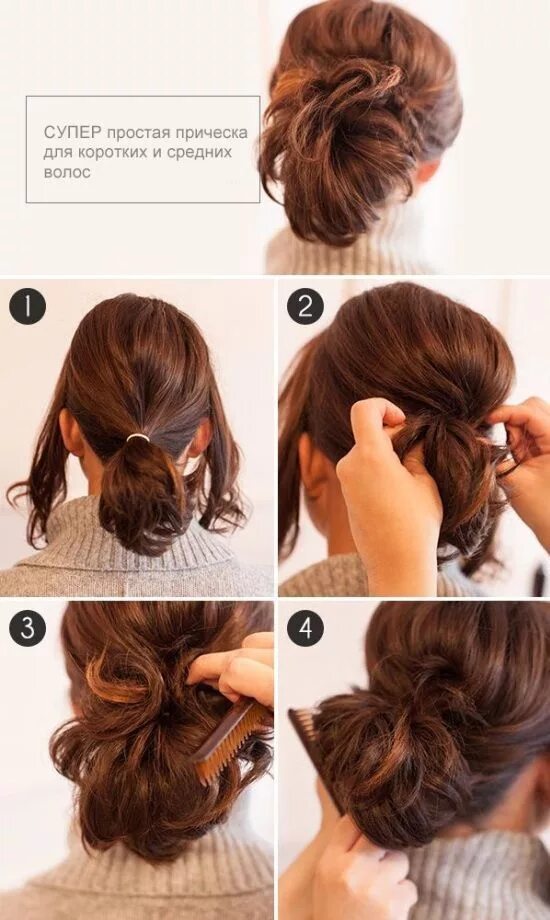 СУПЕР простая прическа для коротких и средних волос

1

2

3

4