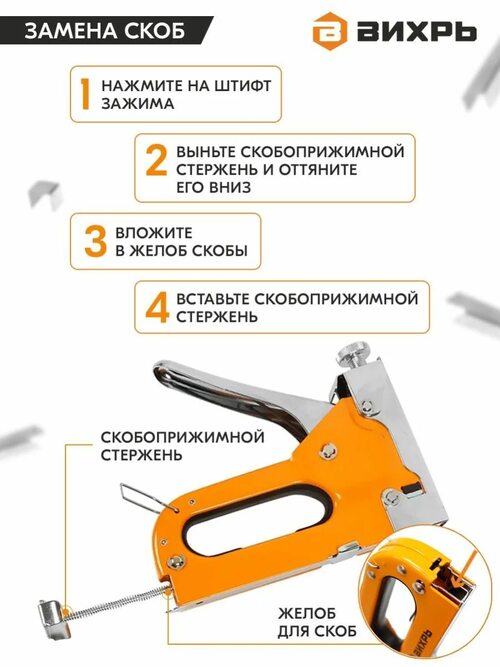 ЗАМЕНА СКОБ

ВИХРЬ

1 НАЖМИТЕ НА ШТИФТ ЗАЖИМА

2 ВЫНЬТЕ СКОБОПРИЖИМНОЙ СТЕРЖЕНЬ И ОТТЯНИТЕ ЕГО ВНИЗ

3 ВЛОЖИТЕ В ЖЕЛОБ СКОБЫ

4 ВСТАВЬТЕ СКОБОПРИЖИМНОЙ СТЕРЖЕНЬ

СКОБОПРИЖИМНОЙ СТЕРЖЕНЬ

ЖЕЛОБ ДЛЯ СКОБ

ВИХРЬ