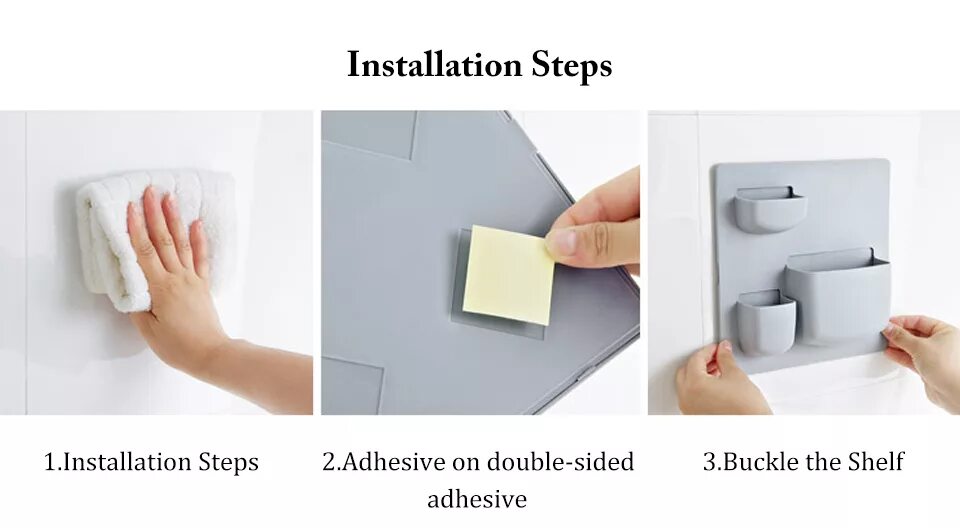 Installation Steps

1.Installation Steps

2.Adhesive on double-sided adhesive

3.Buckle the Shelf