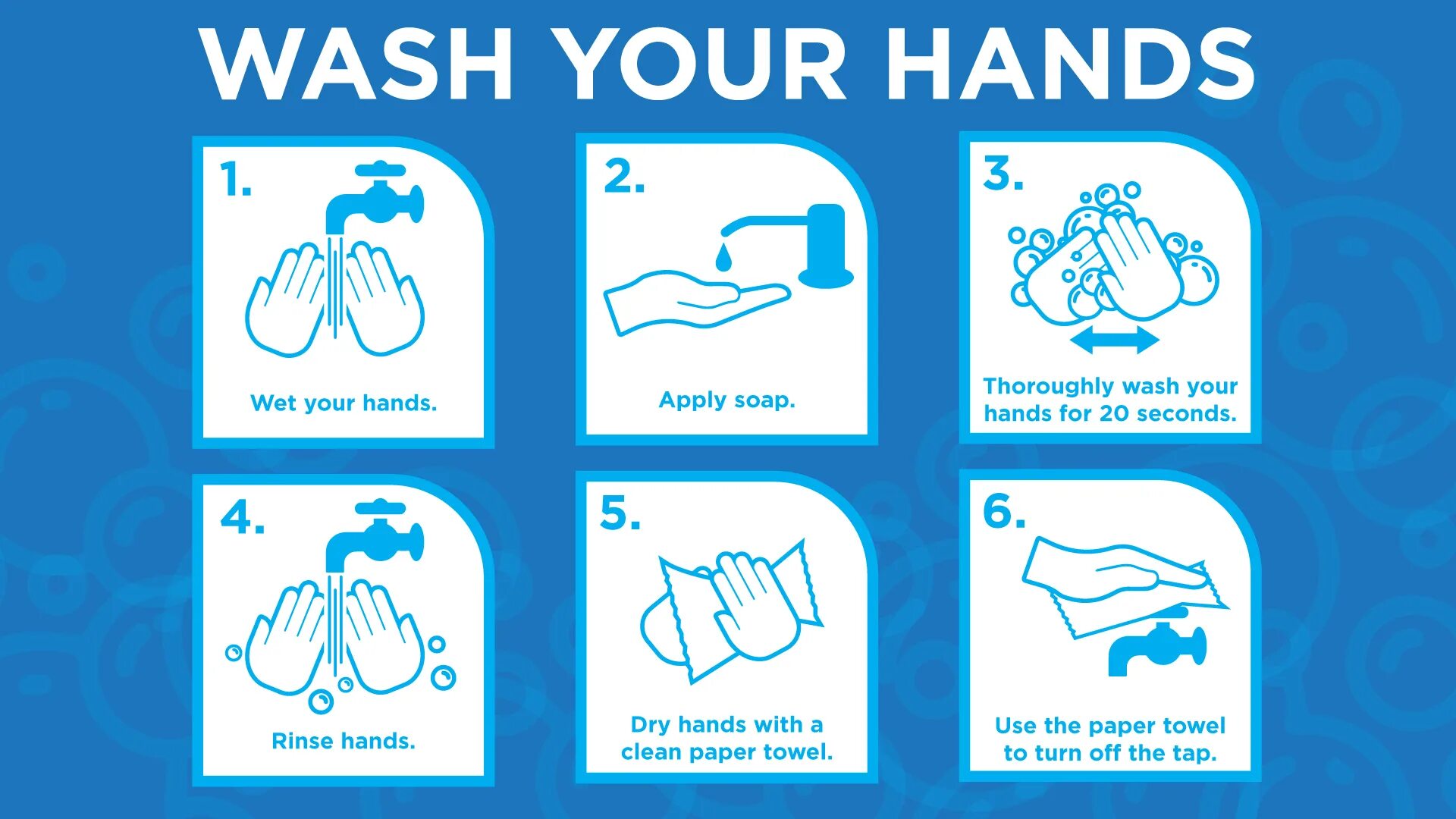 WASH YOUR HANDS

1.

Wet your hands.

2.

Apply soap.

3.

Thoroughly wash your hands for 20 seconds.

4.

Rinse hands.

5.

Dry hands with a clean paper towel.

6.

Use the paper towel to turn off the tap.