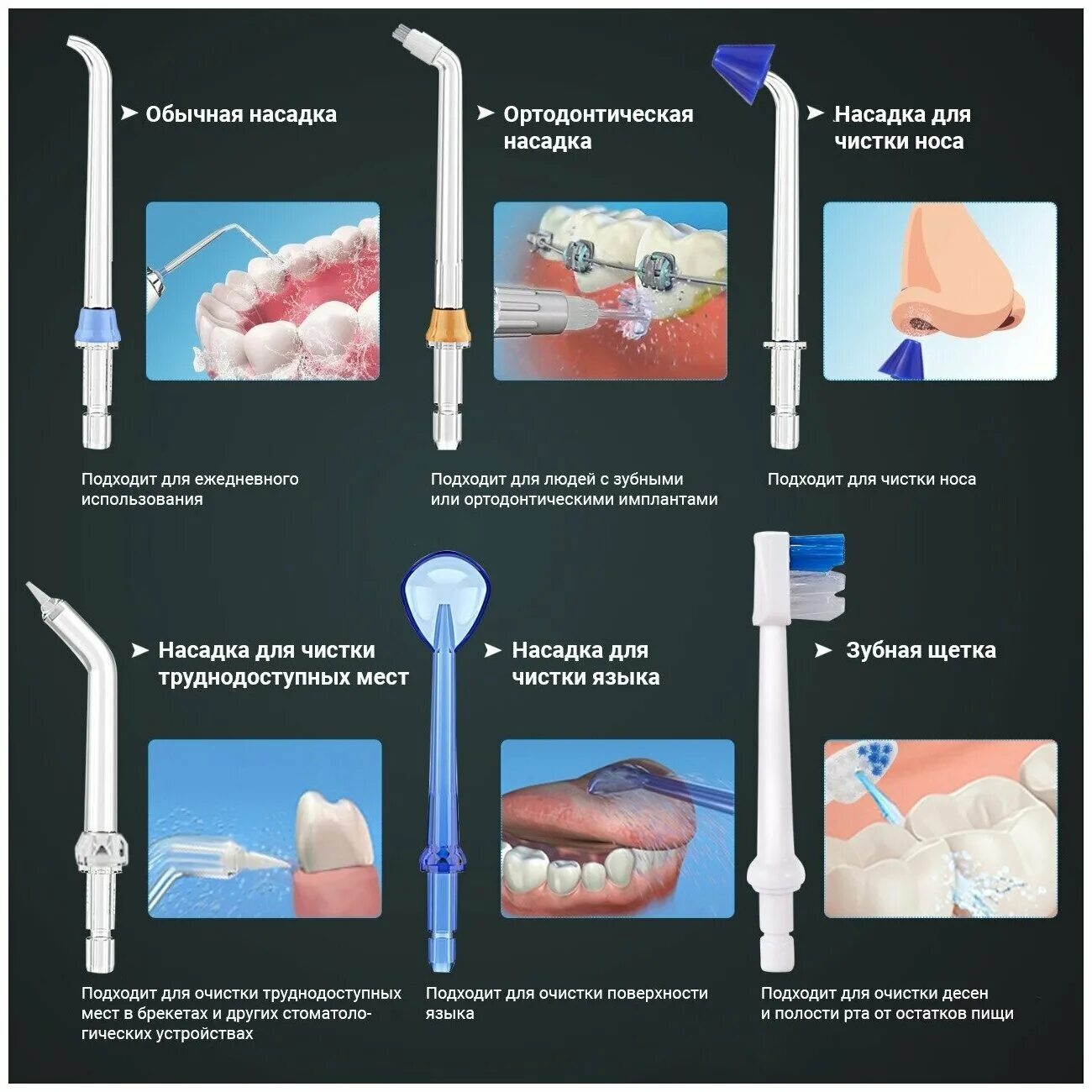 ➤ Обычная насадка

Подходит для ежедневного использования

➤ Ортодонтическая насадка

Подходит для людей с зубными или ортодонтическими имплантами

➤ Насадка для чистки носа

Подходит для чистки носа

➤ Насадка для чистки труднодоступных мест

Подходит для очистки труднодоступных мест в брекетах и других стоматологических устройствах

➤ Насадка для чистки языка

Подходит для очистки поверхности языка

➤ Зубная щетка

Подходит для очистки десен и полости рта от остатков пищи