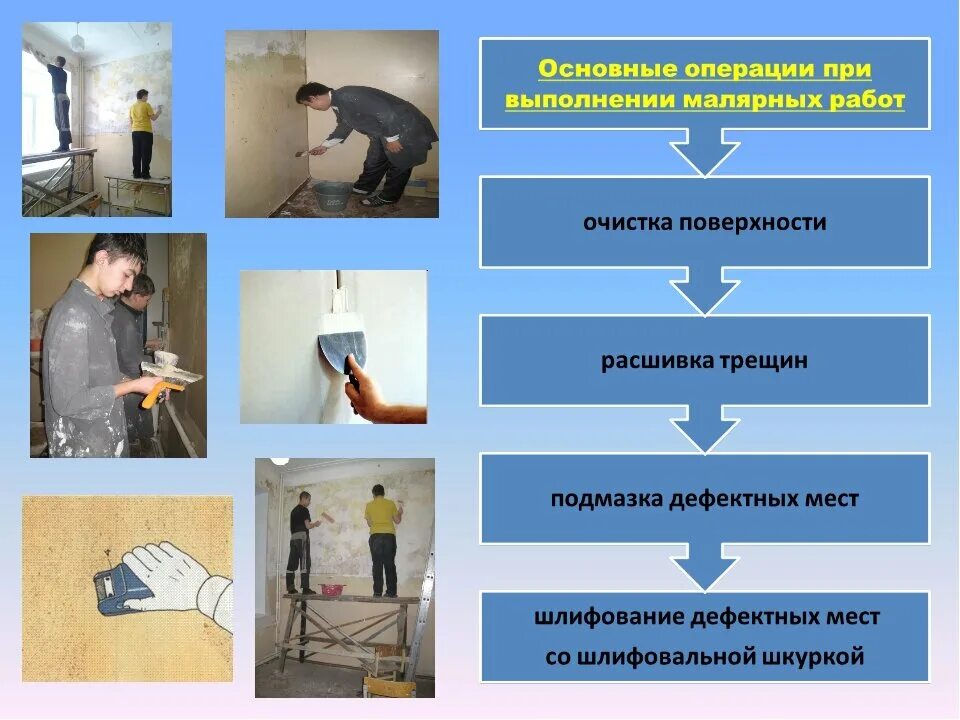 Основные операции при выполнении малярных работ

очистка поверхности

расшивка трещин

подмазка дефектных мест

шлифование дефектных мест со шлифовальной шкуркой