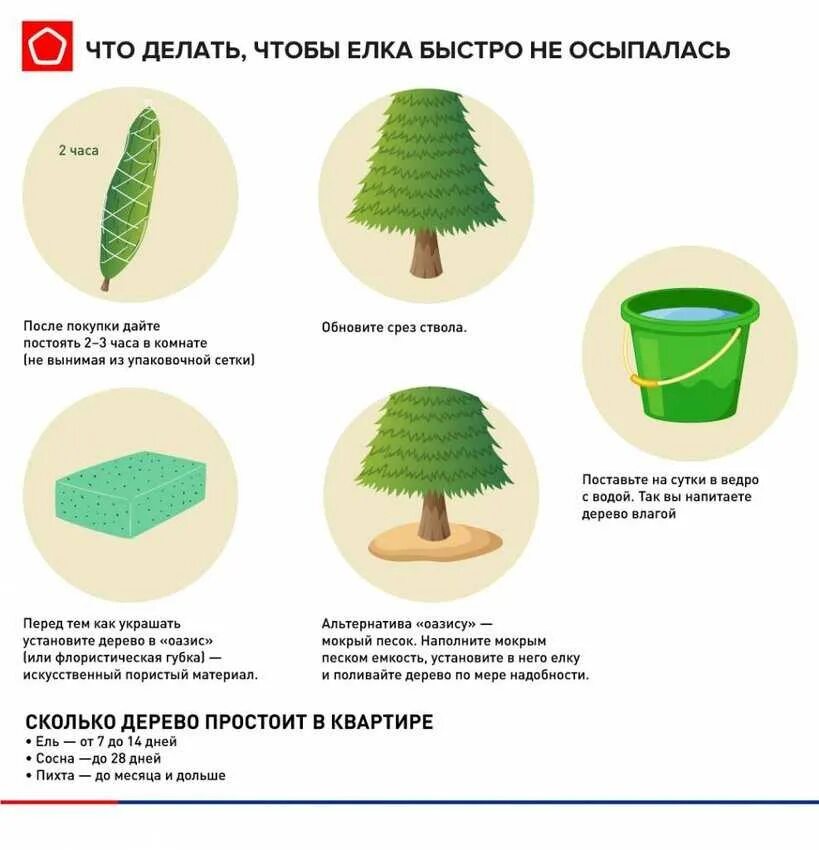 ЧТО ДЕЛАТЬ, ЧТОБЫ ЕЛКА БЫСТРО НЕ ОСЫПАЛАСЬ

2 часа

После покупки дайте постоять 2–3 часа в комнате (не вынимая из упаковочной сетки)

Обновите срез ствола.

Поставьте на сутки в ведро с водой. Так вы напитаете дерево влагой

Перед тем как украшать установите дерево в «оазис» (или флористическая губка) — искусственный пористый материал.

Альтернатива «оазису» — мокрый песок. Наполните мокрым песком емкость, установите в него елку и поливайте дерево по мере надобности.

СКОЛЬКО ДЕРЕВО ПРОСТОИТ В КВАРТИРЕ
• Ель — от 7 до 14 дней
• Сосна —до 28 дней
• Пихта — до месяца и дольше