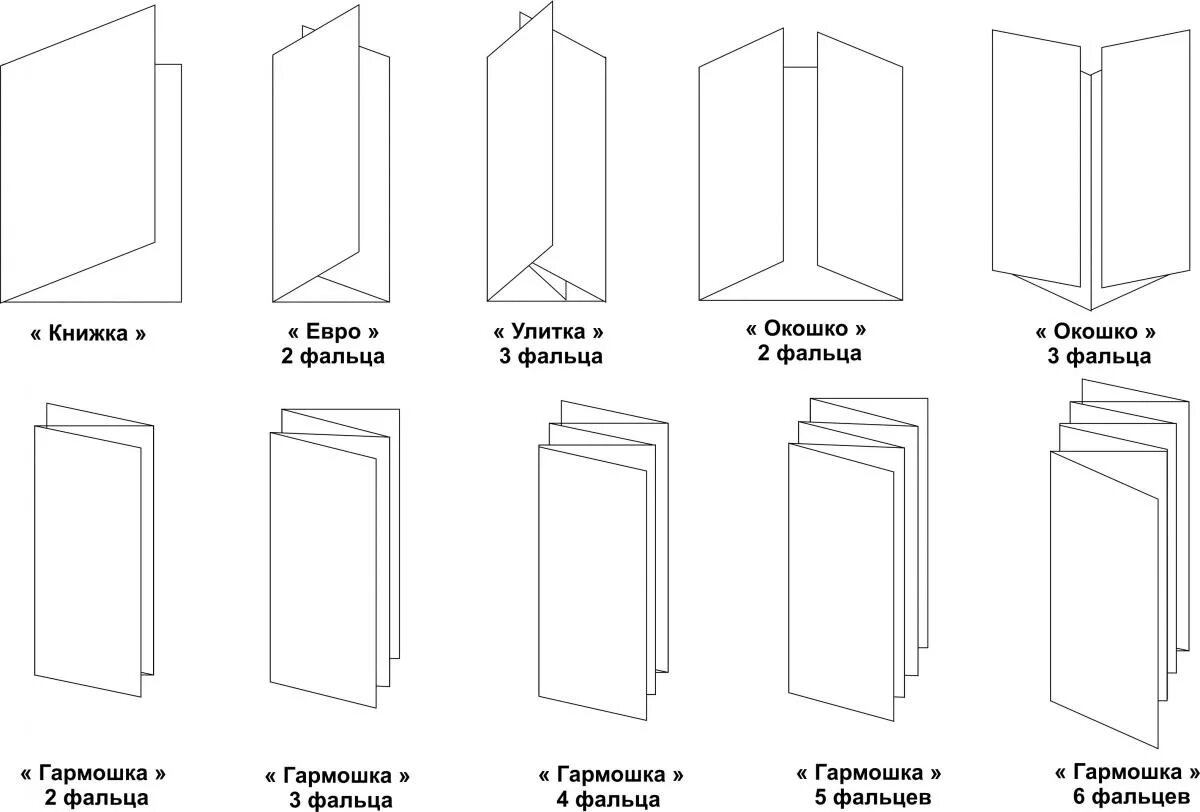 « Книжка »

« Евро »
2 фальца

« Улитка »
3 фальца

« Окошко »
2 фальца

« Окошко »
3 фальца

« Гармошка »
2 фальца

« Гармошка »
3 фальца

« Гармошка »
4 фальца

« Гармошка »
5 фальцев

« Гармошка »
6 фальцев