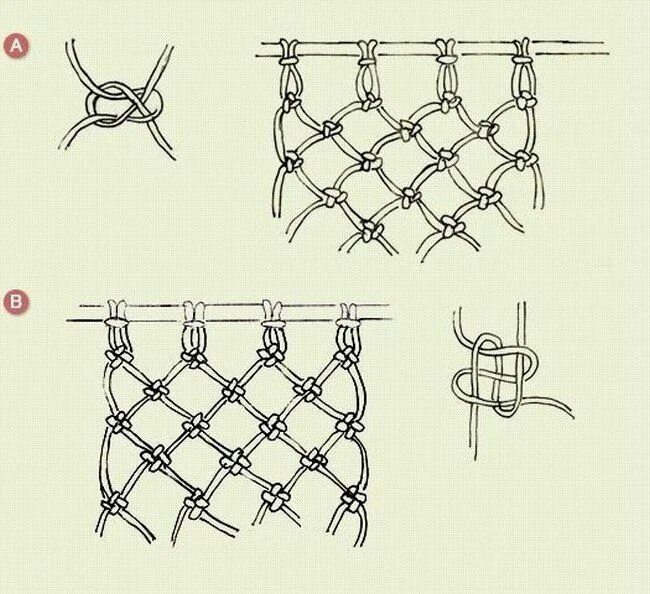 A

B