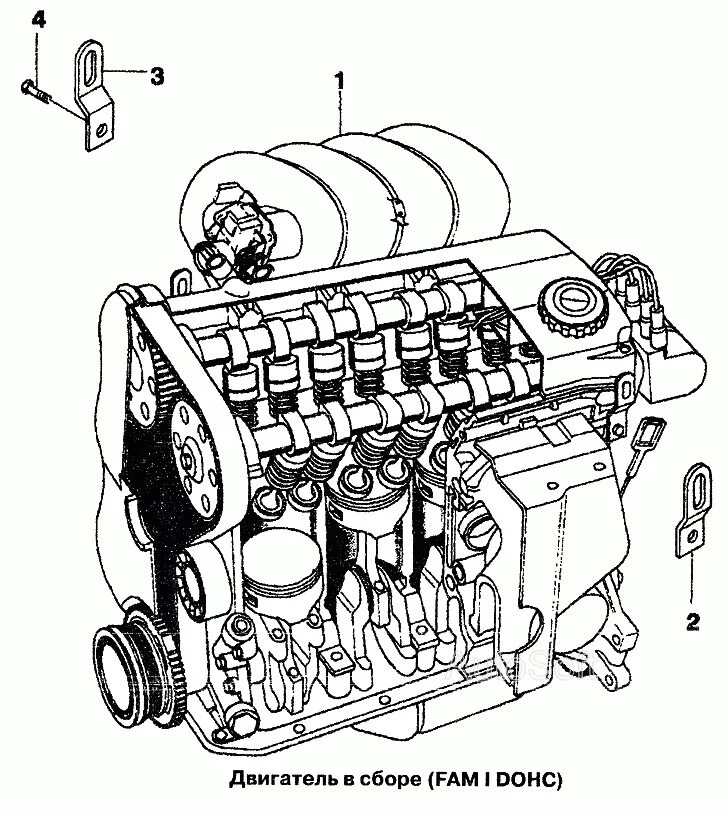 4
3
1
2
Двигатель в сборе (FAM I DOHC)