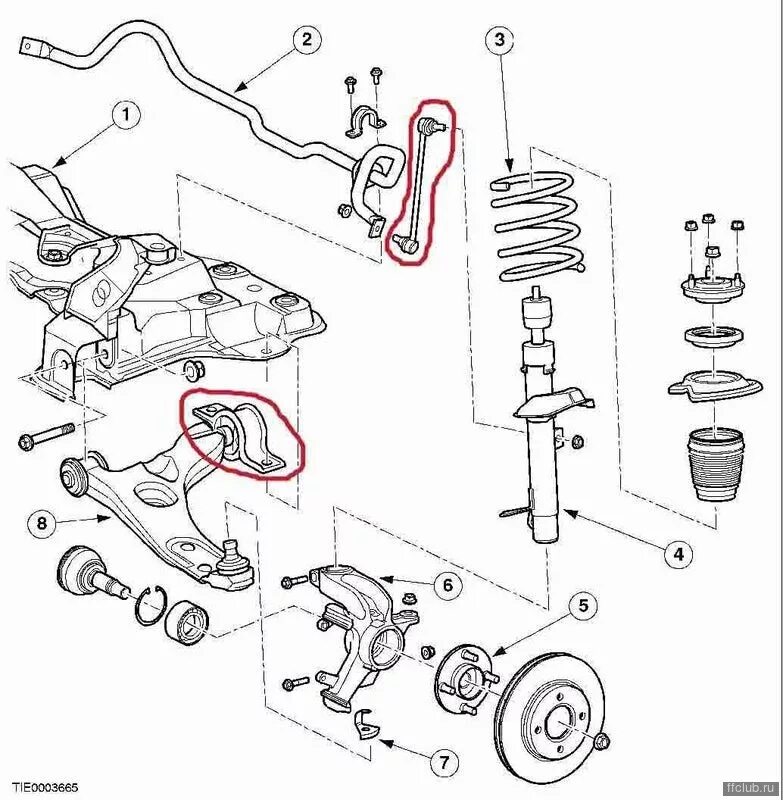 2
3
1
8
4
6
5
7
TIE0003665
ffclub.ru