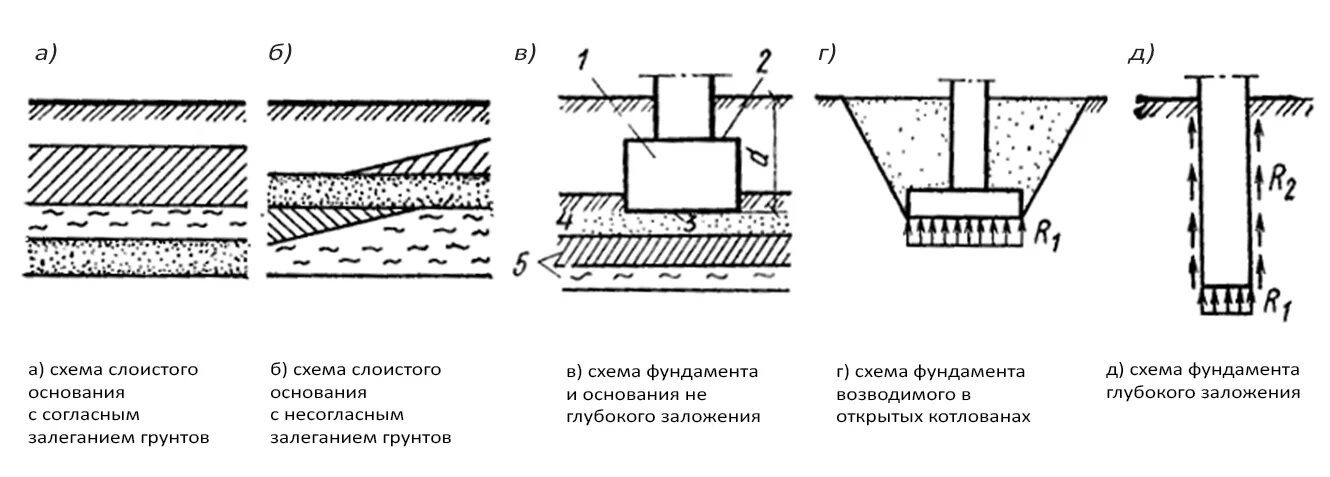 а)

б)

в)

1

2

d

4

3

5

г)

$R_1$

д)

$R_2$

$R_1$

а) схема слоистого основания
с согласным залеганием грунтов

б) схема слоистого основания
с несогласным залеганием грунтов

в) схема фундамента и основания не глубокого заложения

г) схема фундамента возводимого в открытых котлованах

д) схема фундамента глубокого заложения