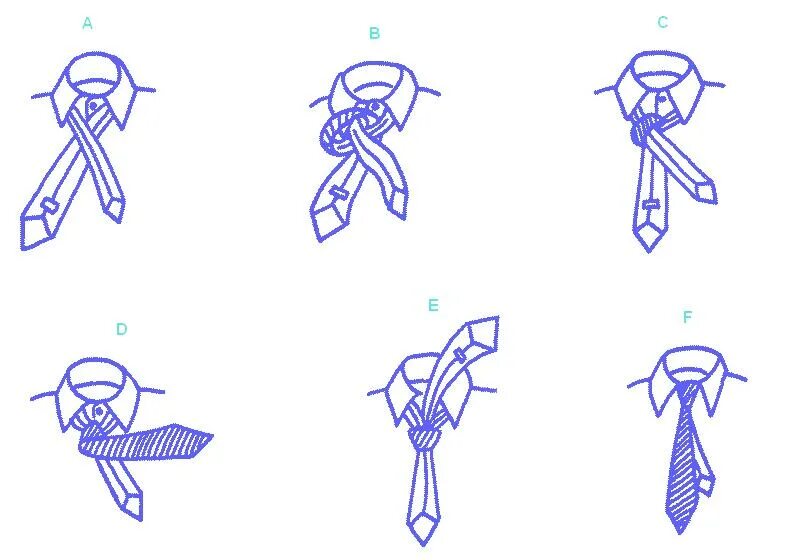 A

B

C

D

E

F