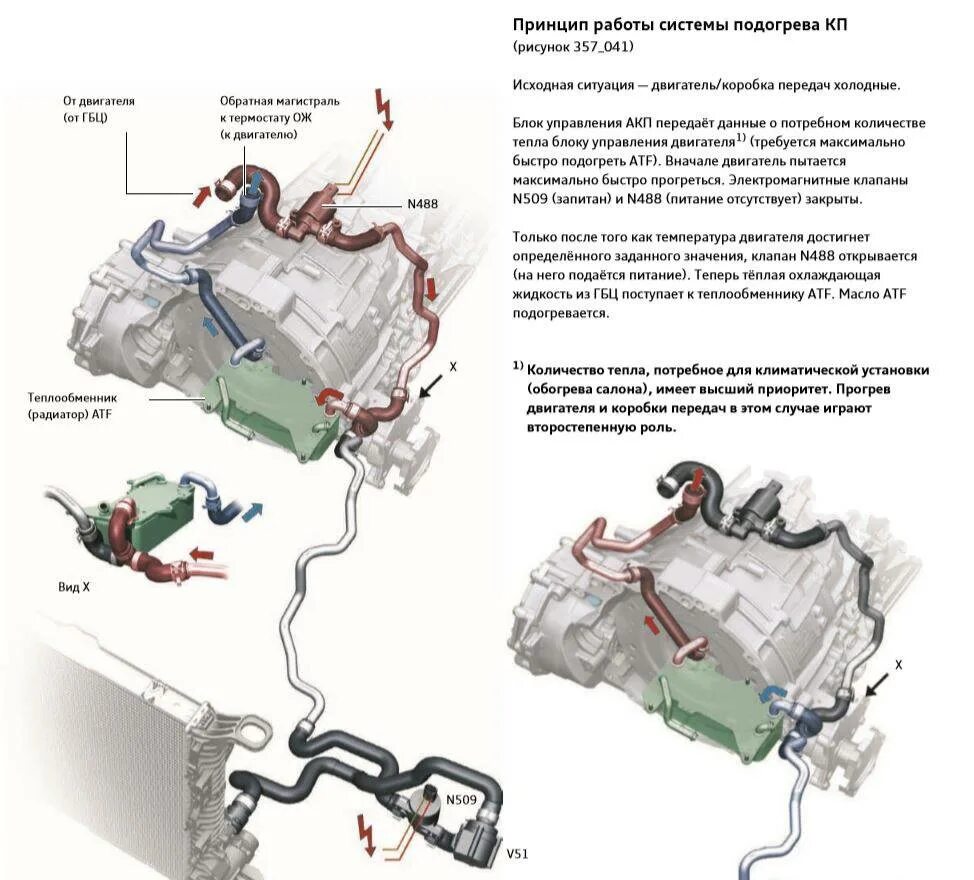 Принцип работы системы подогрева КП
(рисунок 357_041)

Исходная ситуация — двигатель/коробка передач холодные.

Блок управления АКП передаёт данные о потребном количестве тепла блоку управления двигателя$^{1)}$ (требуется максимально быстро подогреть ATF). Вначале двигатель пытается максимально быстро прогреться. Электромагнитные клапаны N509 (запитан) и N488 (питание отсутствует) закрыты.

Только после того как температура двигателя достигнет определённого заданного значения, клапан N488 открывается (на него подаётся питание). Теперь тёплая охлаждающая жидкость из ГБЦ поступает к теплообменнику ATF. Масло ATF подогревается.

$^{1)}$ Количество тепла, потребное для климатической установки (обогрева салона), имеет высший приоритет. Прогрев двигателя и коробки передач в этом случае играют второстепенную роль.

От двигателя
(от ГБЦ)

Обратная магистраль
к термостату ОЖ
(к двигателю)

N488

X

Теплообменник
(радиатор) ATF

Вид X

N509

V51

X