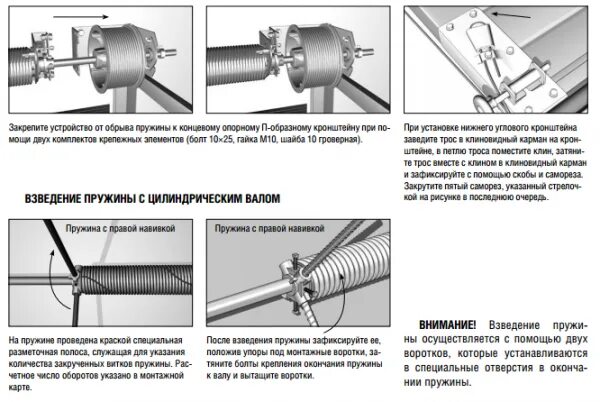 Закрепите устройство от обрыва пружины к концевому опорному П-образному кронштейну при помощи двух комплектов крепежных элементов (болт 10×25, гайка М10, шайба 10 гроверная).

При установке нижнего углового кронштейна заведите трос в клиновидный карман на кронштейне, в петлю троса поместите клин, затяните трос вместе с клином в клиновидный карман и зафиксируйте с помощью скобы и самореза. Закрутите пятый саморез, указанный стрелочкой на рисунке в последнюю очередь.

ВЗВЕДЕНИЕ ПРУЖИНЫ С ЦИЛИНДРИЧЕСКИМ ВАЛОМ

Пружина с правой навивкой

Пружина с правой навивкой

На пружине проведена краской специальная разметочная полоса, служащая для указания количества закрученных витков пружины. Расчетное число оборотов указано в монтажной карте.

После взведения пружины зафиксируйте ее, положив упоры под монтажные воротки, затяните болты крепления окончания пружины к валу и вытащите воротки.

ВНИМАНИЕ! Взведение пружины осуществляется с помощью двух воротков, которые устанавливаются в специальные отверстия в окончании пружины.