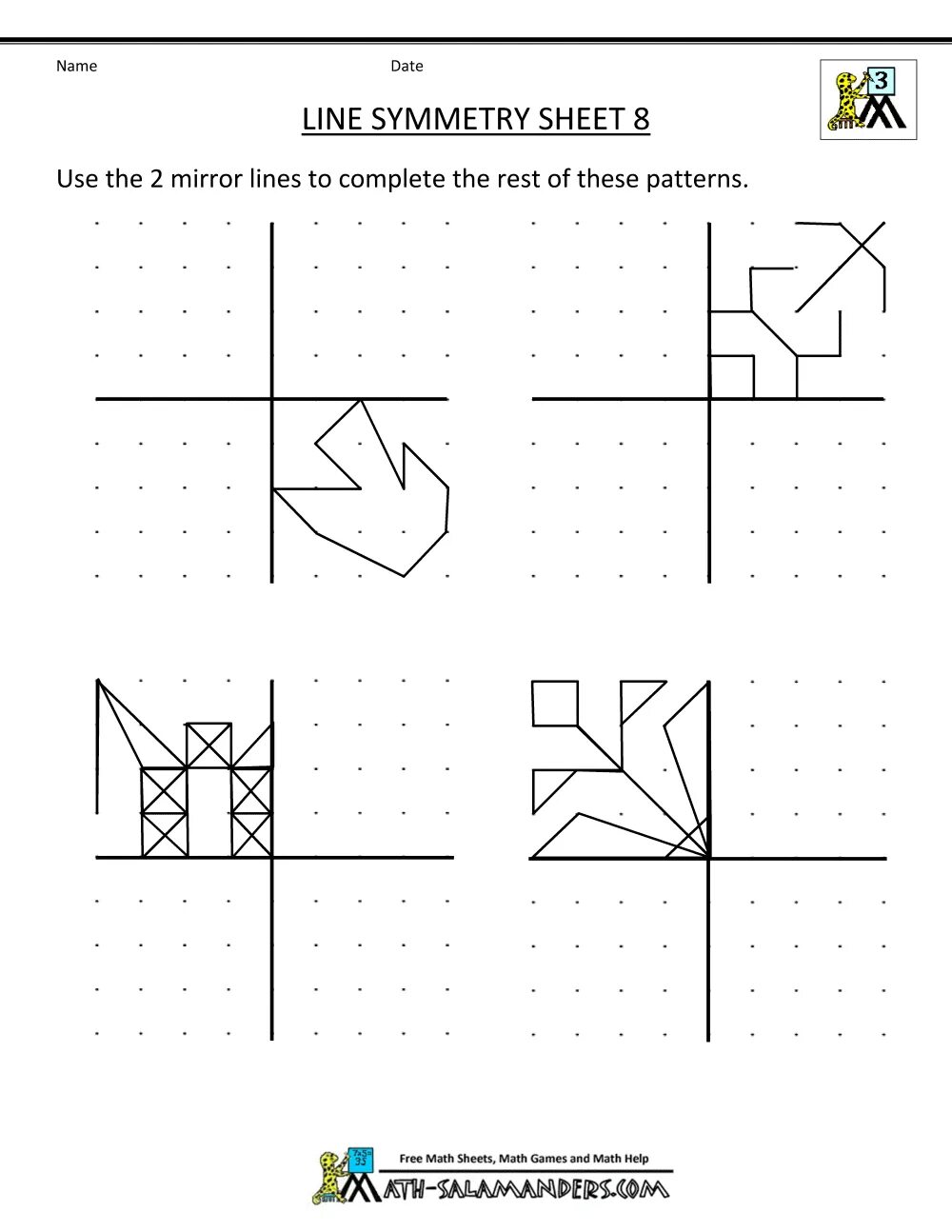 Name Date

3

LINE SYMMETRY SHEET 8

Use the 2 mirror lines to complete the rest of these patterns.

Free Math Sheets, Math Games and Math Help

MATH-SALAMANDERS.COM