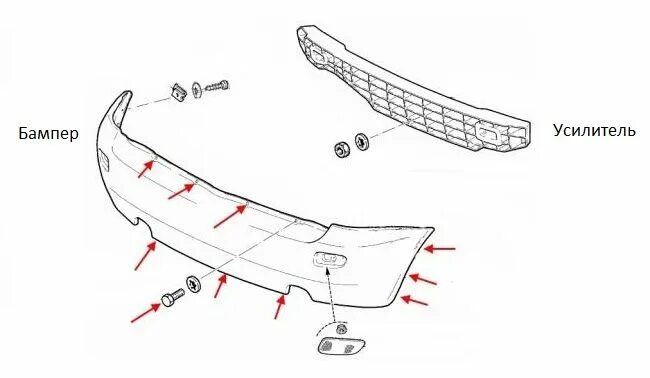 Бампер

Усилитель