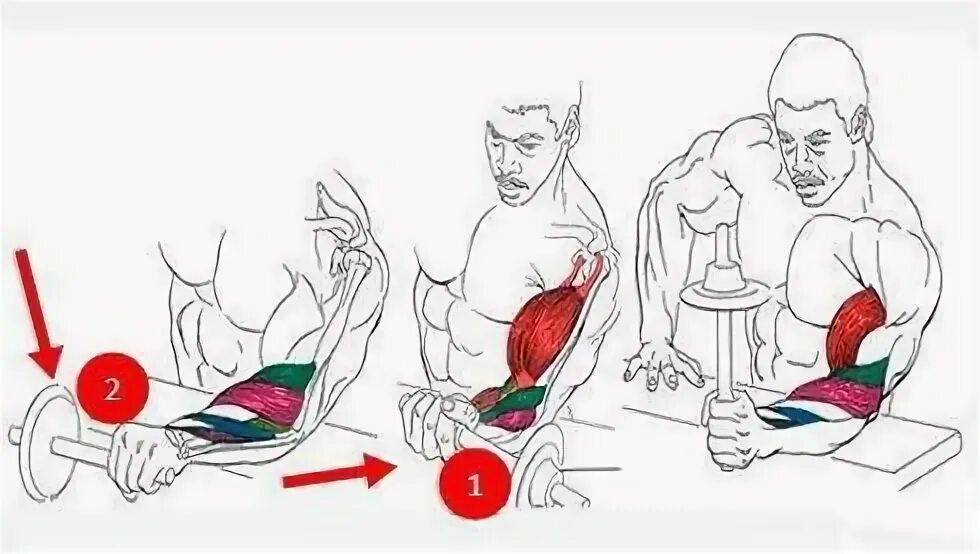 2

1