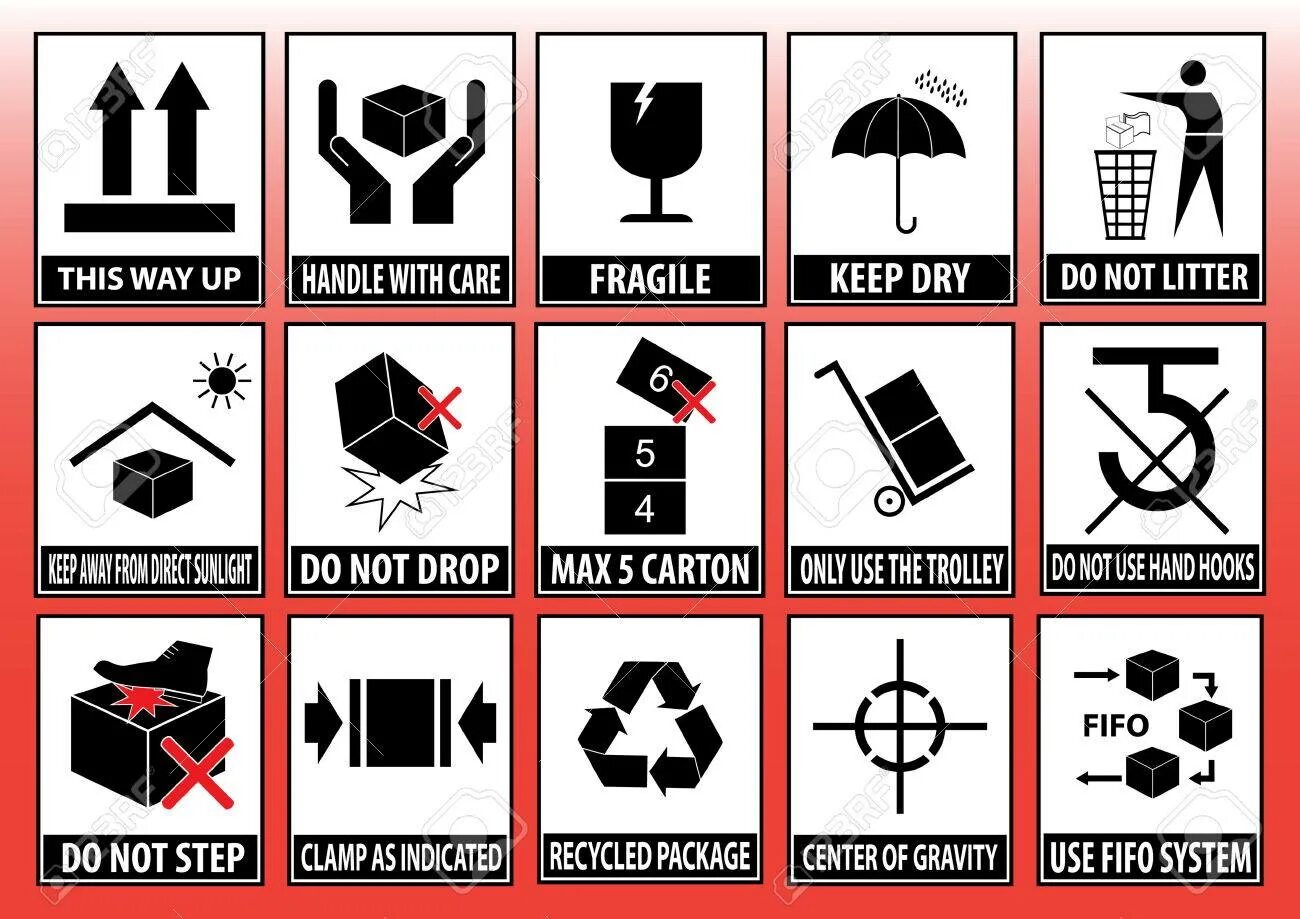 THIS WAY UP

HANDLE WITH CARE

FRAGILE

KEEP DRY

DO NOT LITTER

KEEP AWAY FROM DIRECT SUNLIGHT

DO NOT DROP

6
5
4
MAX 5 CARTON

ONLY USE THE TROLLEY

DO NOT USE HAND HOOKS

DO NOT STEP

CLAMP AS INDICATED

RECYCLED PACKAGE

CENTER OF GRAVITY

FIFO
USE FIFO SYSTEM

123RF