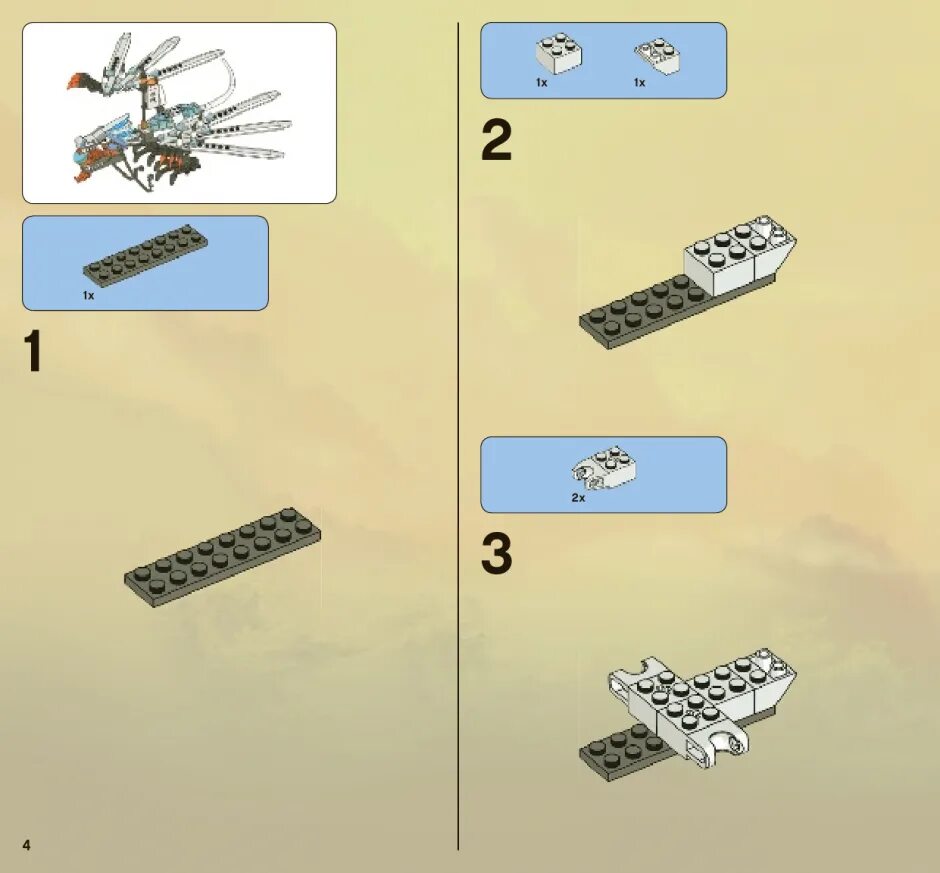 1x

1

1x 1x

2

2x

3

4