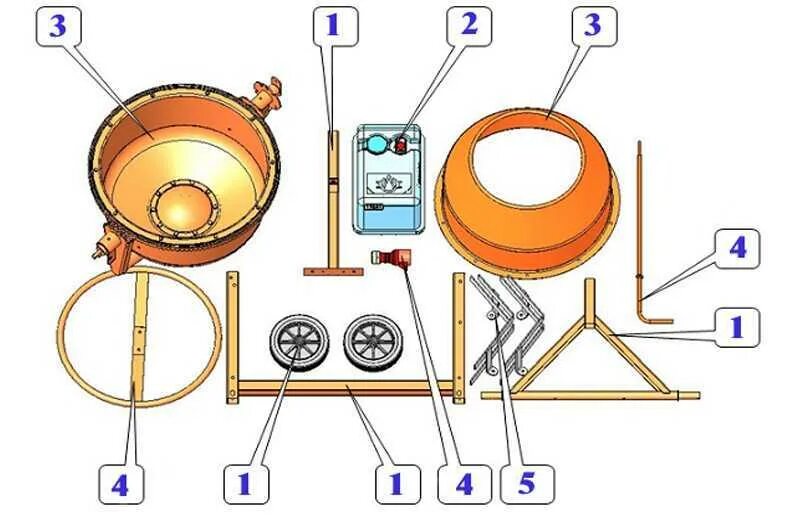 3
1
2
3
4
1
4
1
1
4
5