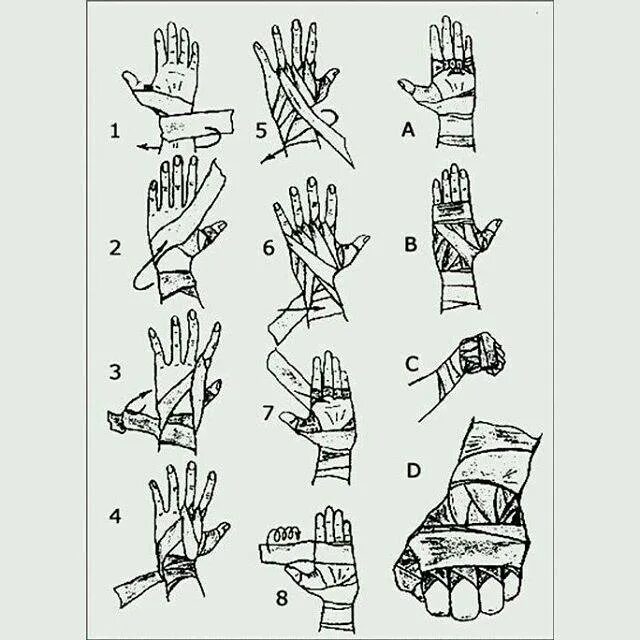 1
2
3
4
5
6
7
8
A
B
C
D