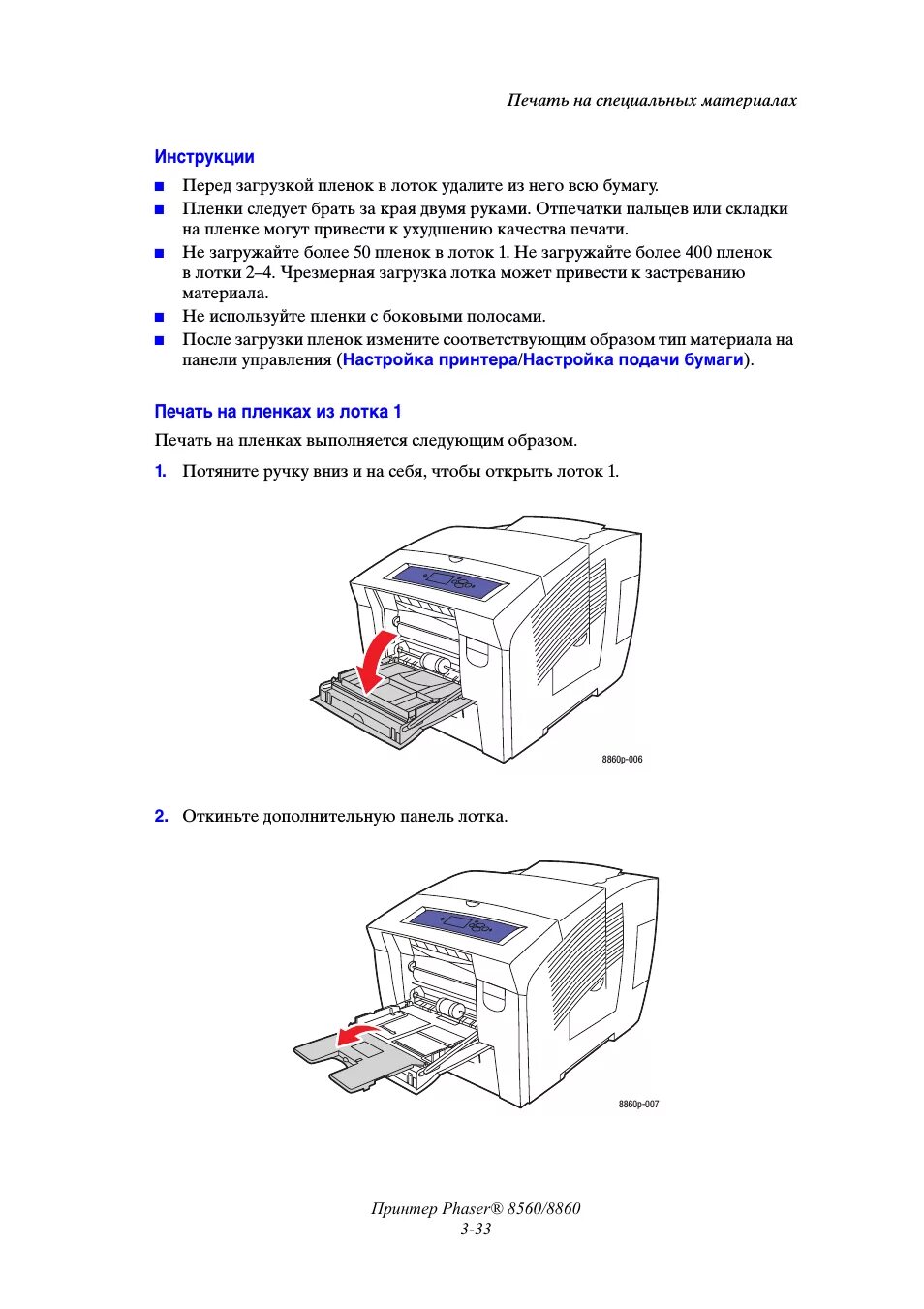 Печать на специальных материалах

Инструкции

■ Перед загрузкой пленок в лоток удалите из него всю бумагу.
■ Пленки следует брать за края двумя руками. Отпечатки пальцев или складки на пленке могут привести к ухудшению качества печати.
■ Не загружайте более 50 пленок в лоток 1. Не загружайте более 400 пленок в лотки 2–4. Чрезмерная загрузка лотка может привести к застреванию материала.
■ Не используйте пленки с боковыми полосами.
■ После загрузки пленок измените соответствующим образом тип материала на панели управления (Настройка принтера/Настройка подачи бумаги).

Печать на пленках из лотка 1

Печать на пленках выполняется следующим образом.

1. Потяните ручку вниз и на себя, чтобы открыть лоток 1.

8860p-006

2. Откиньте дополнительную панель лотка.

8860p-007

Принтер Phaser® 8560/8860
3-33